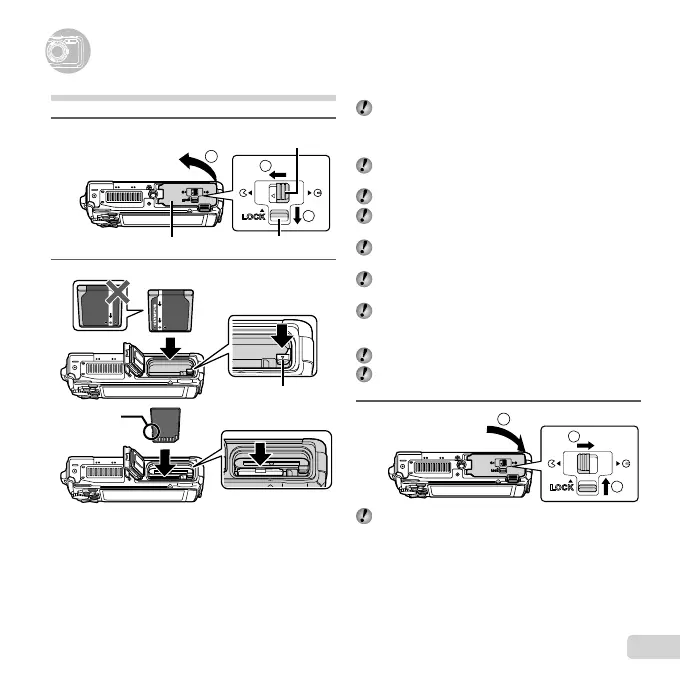 LOCK

LOCK