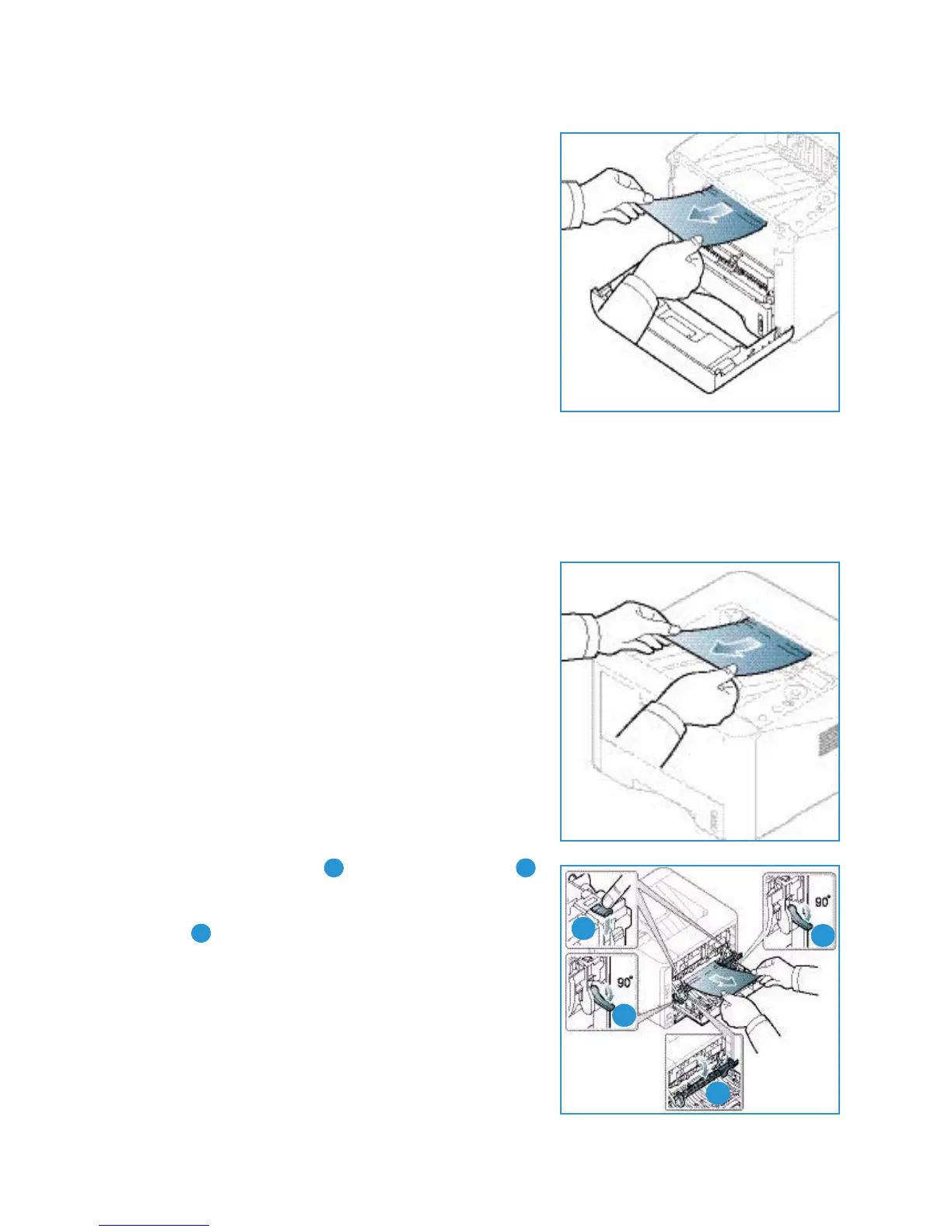 90°

90°