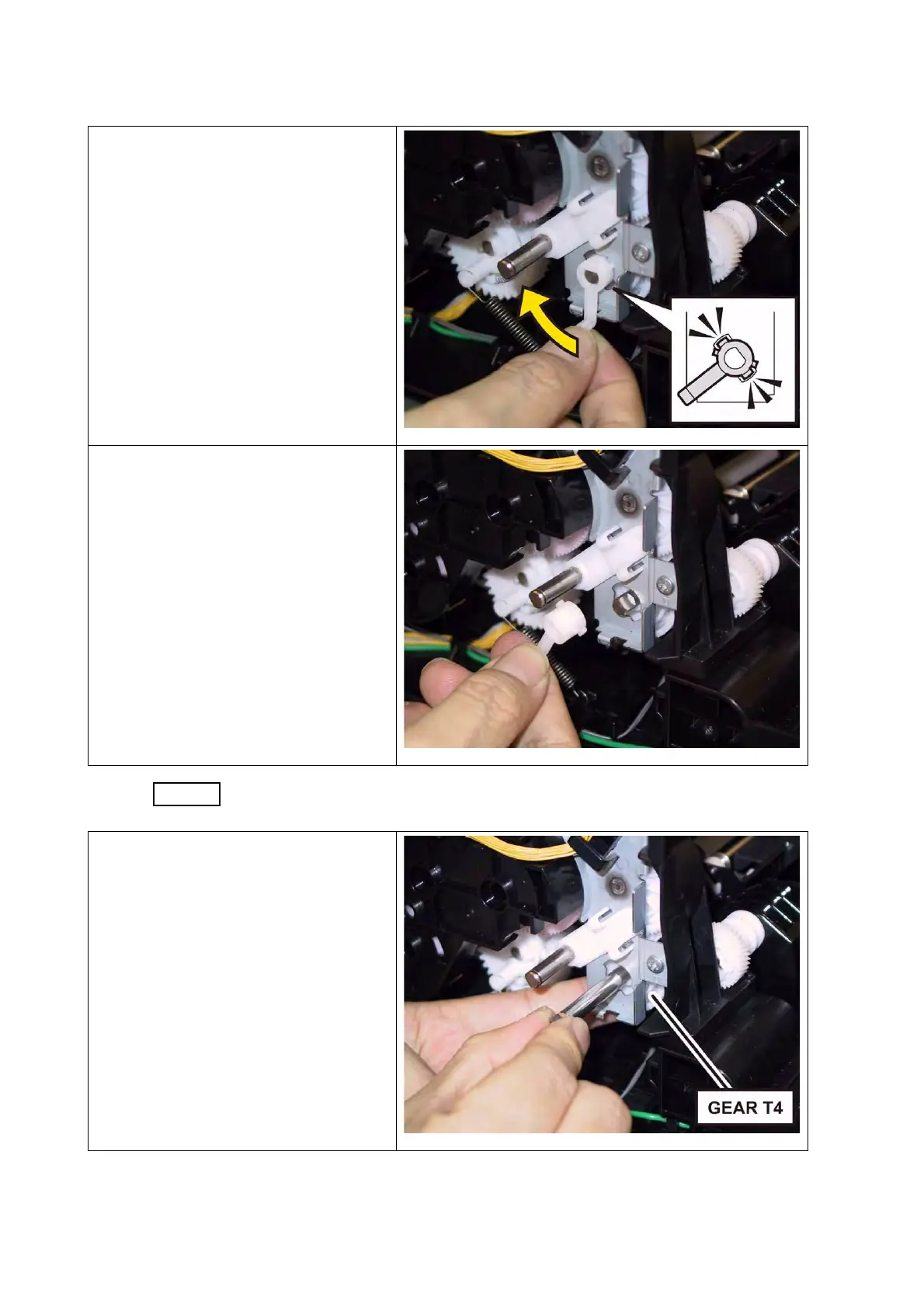 GEAR T4