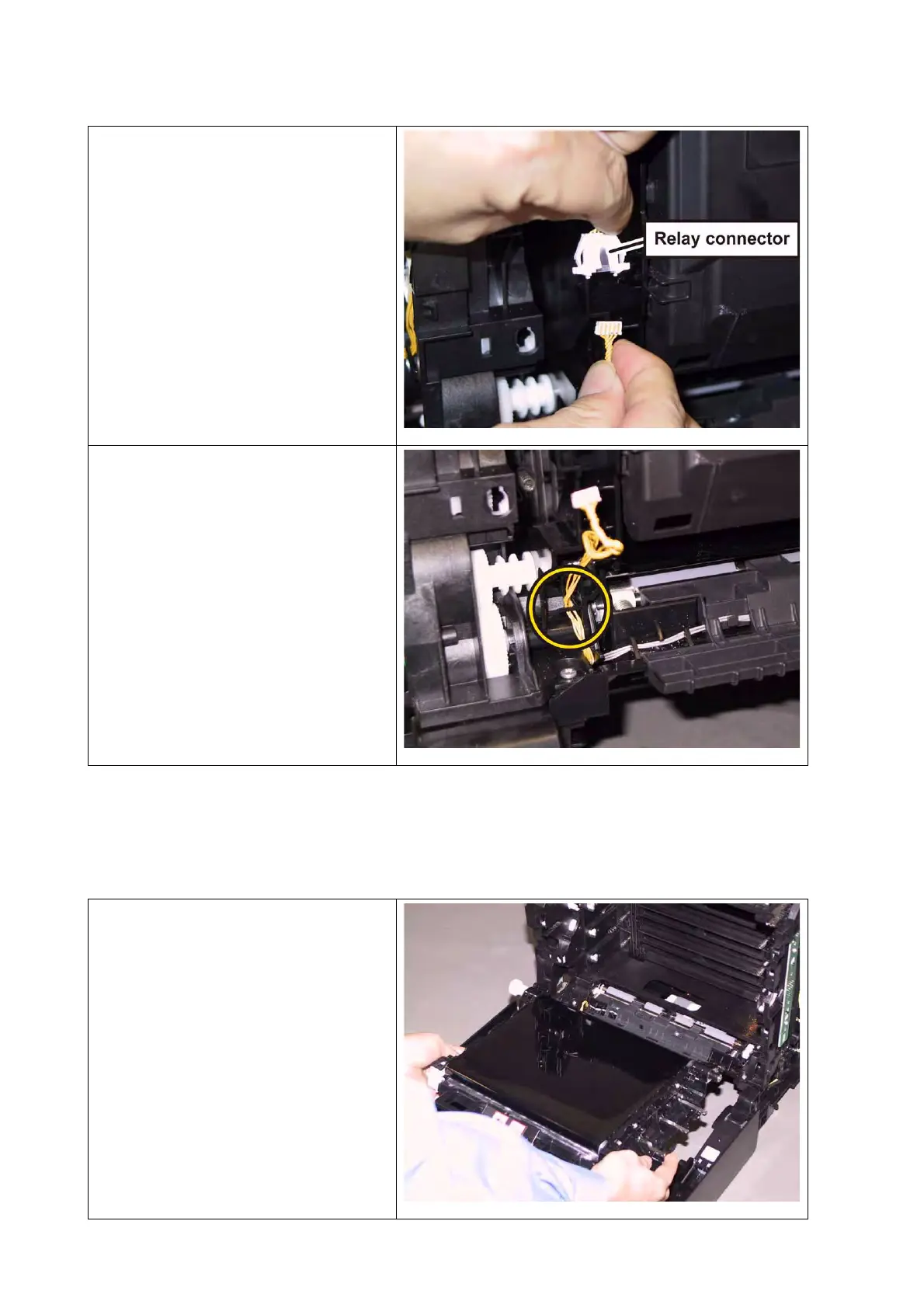 Relay connector