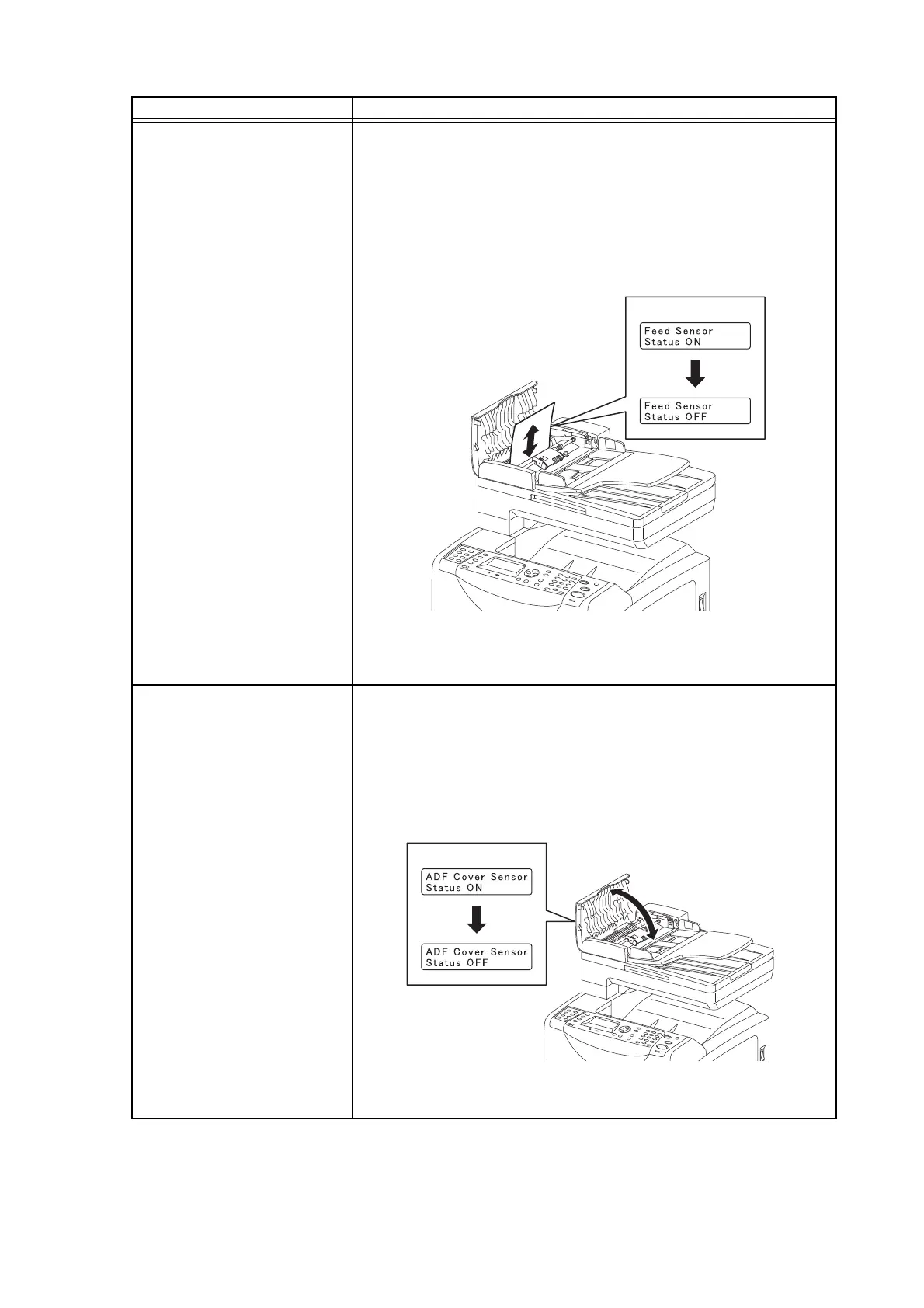 Feed Sensor
Status ON

Feed Sensor
Status OFF

ADF Cover Sensor
Status ON

ADF Cover Sensor
Status OFF