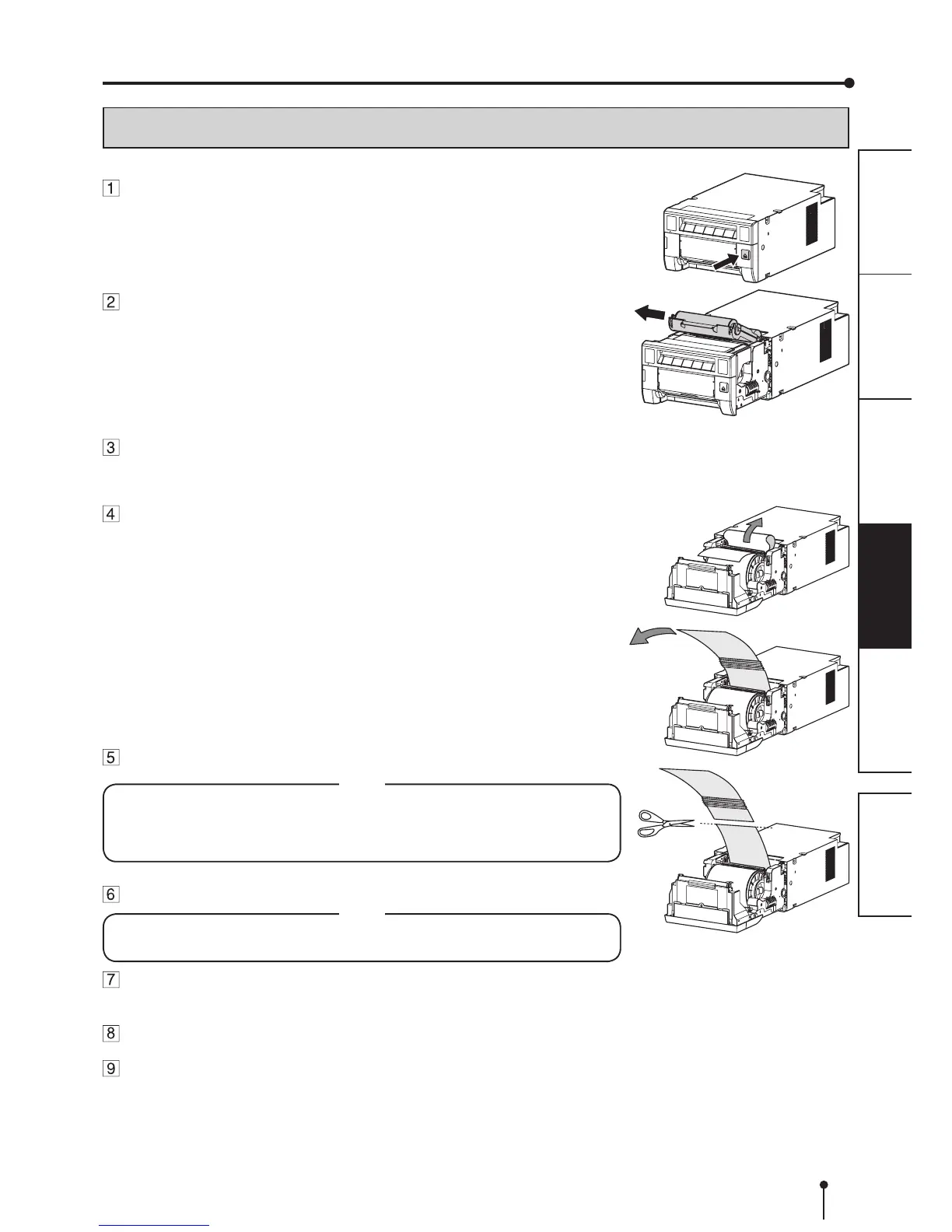 1

2

3

4

5

6

7

8

9