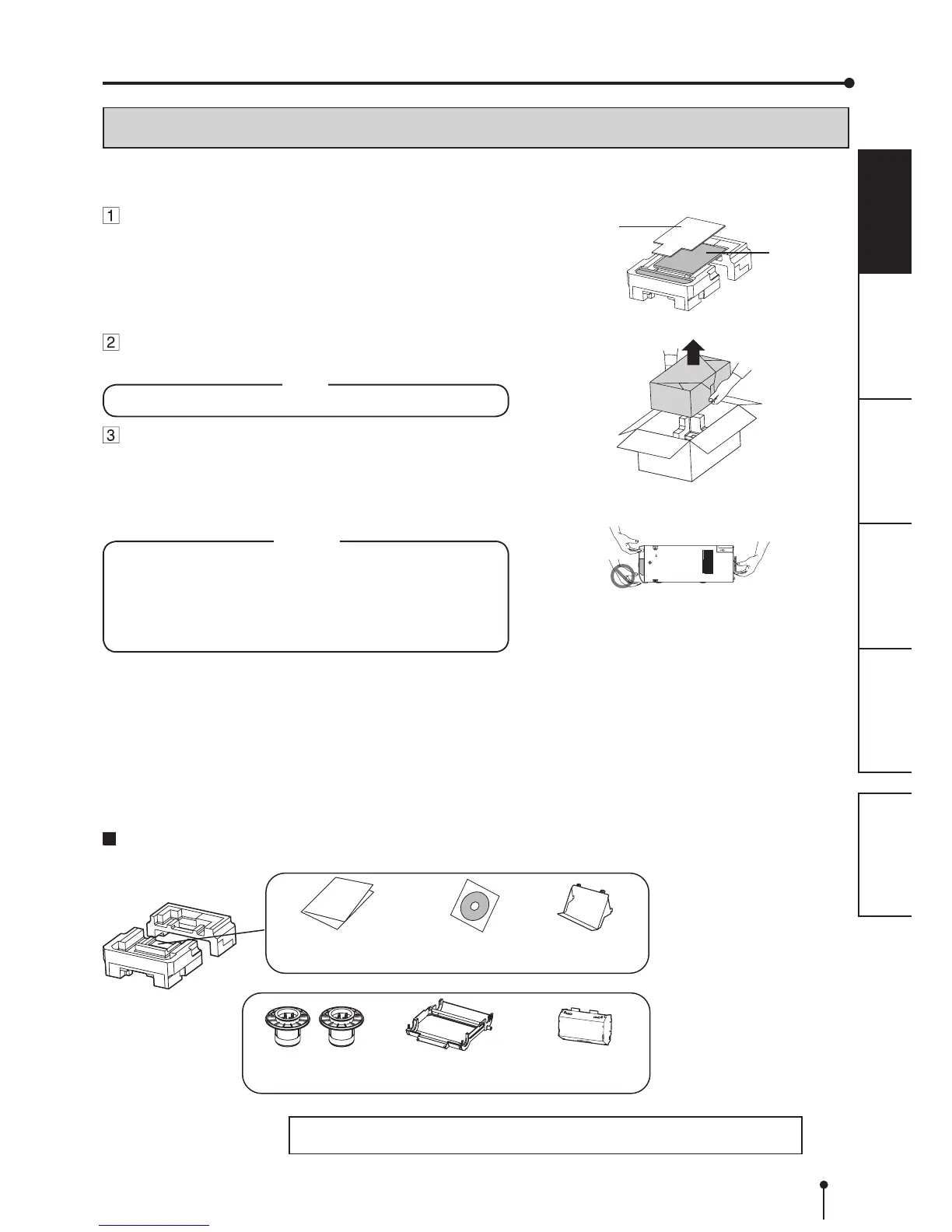 1

2

3