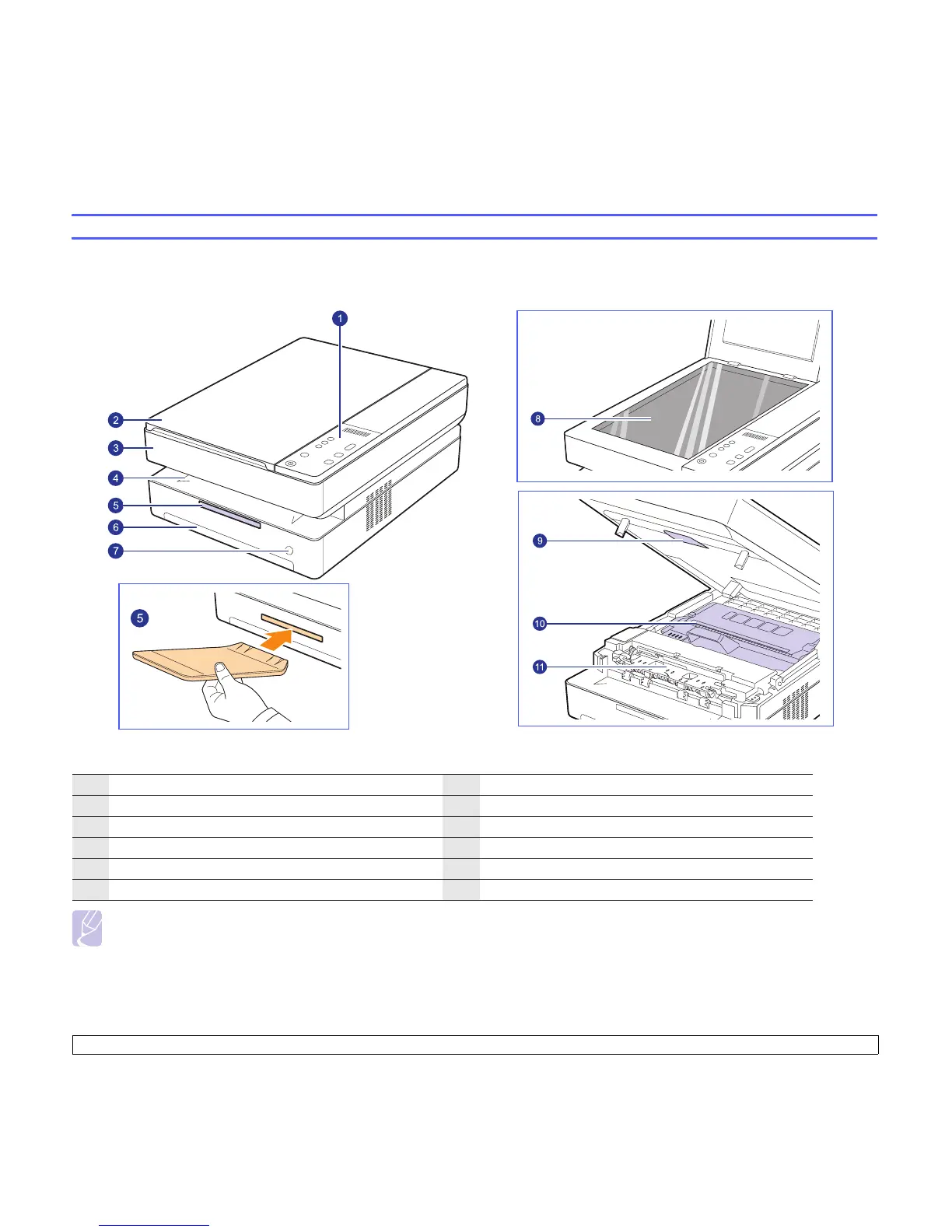 1

2

3

4

5

6

7

5

8

9

10

11