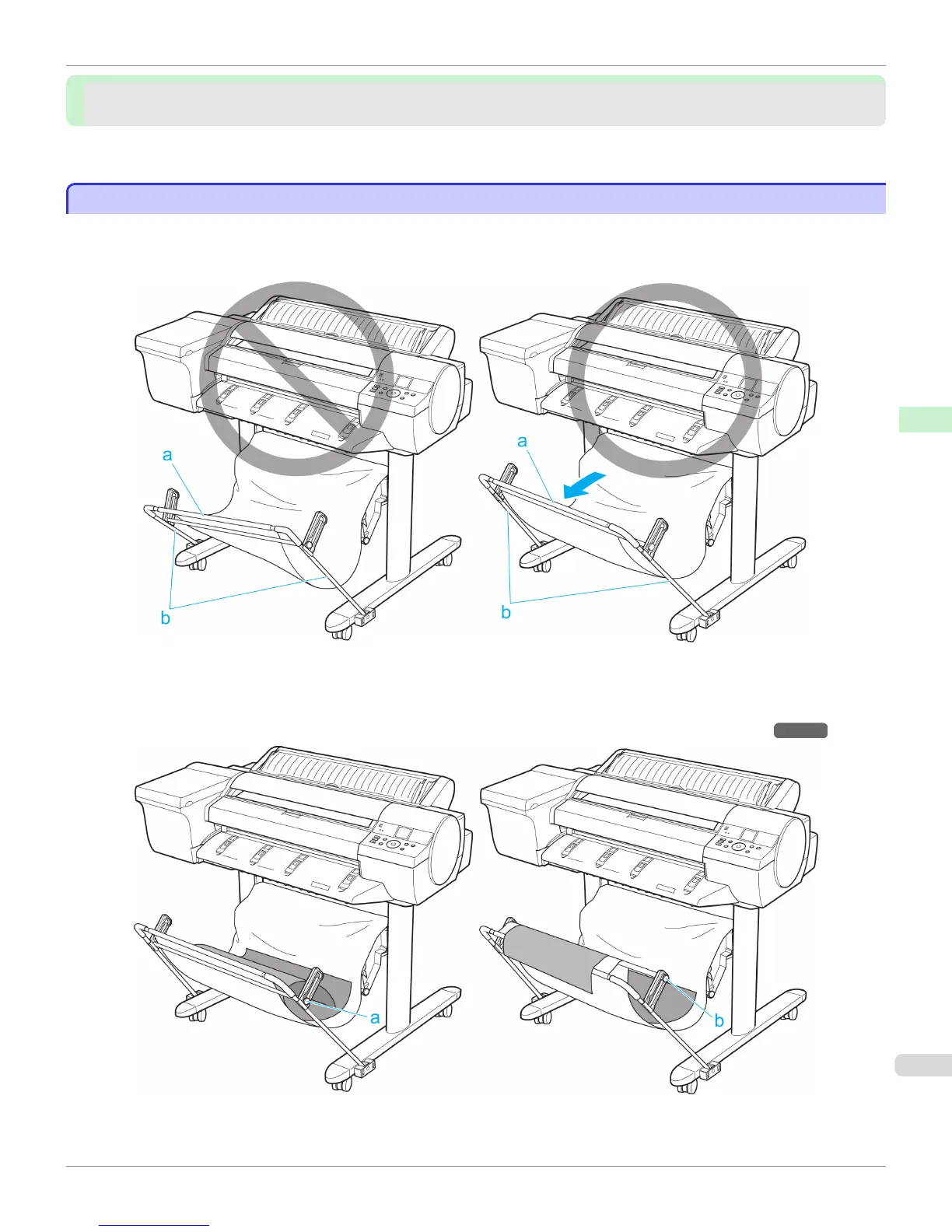 a

b

a

b

a

b