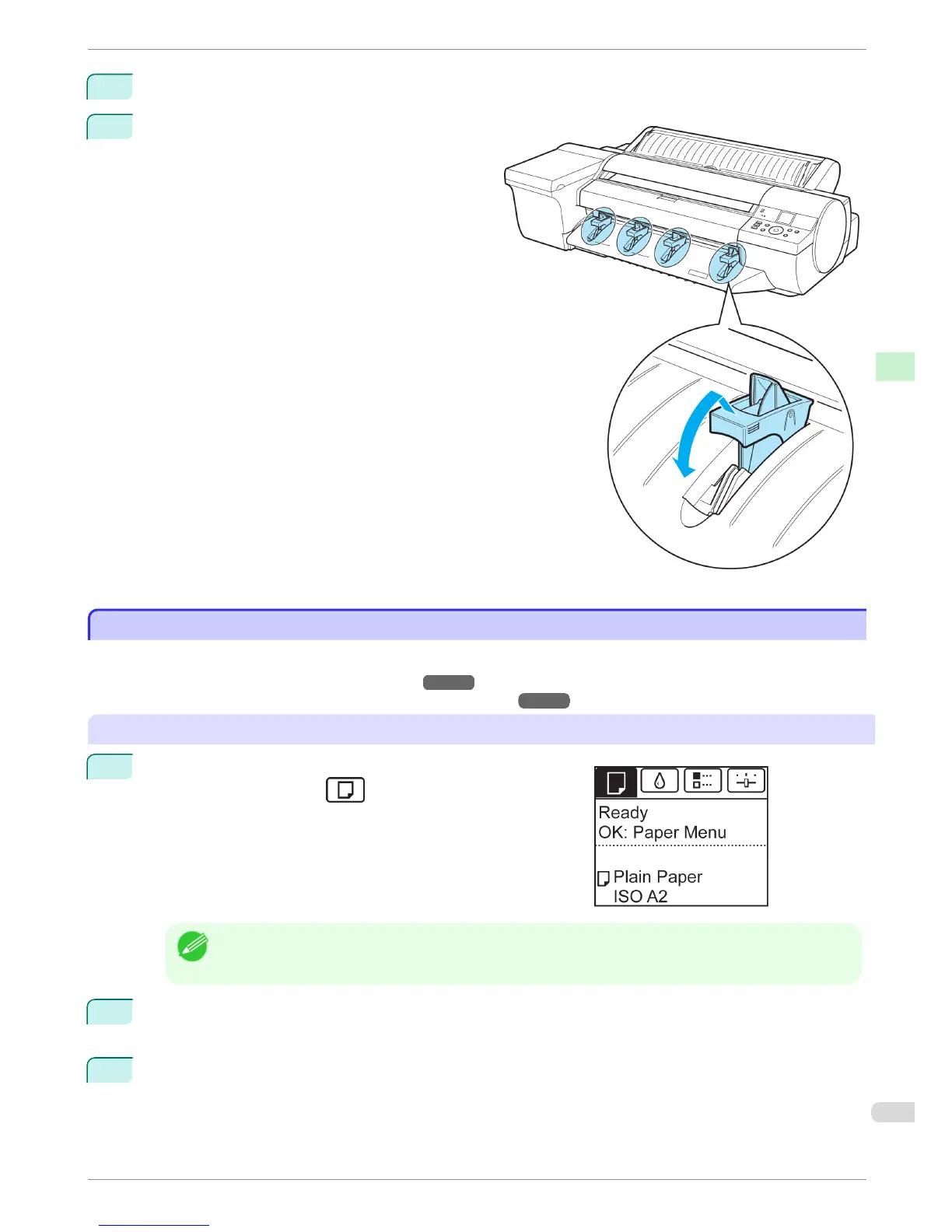 Ready
OK: Paper Menu

Plain Paper
ISO A2