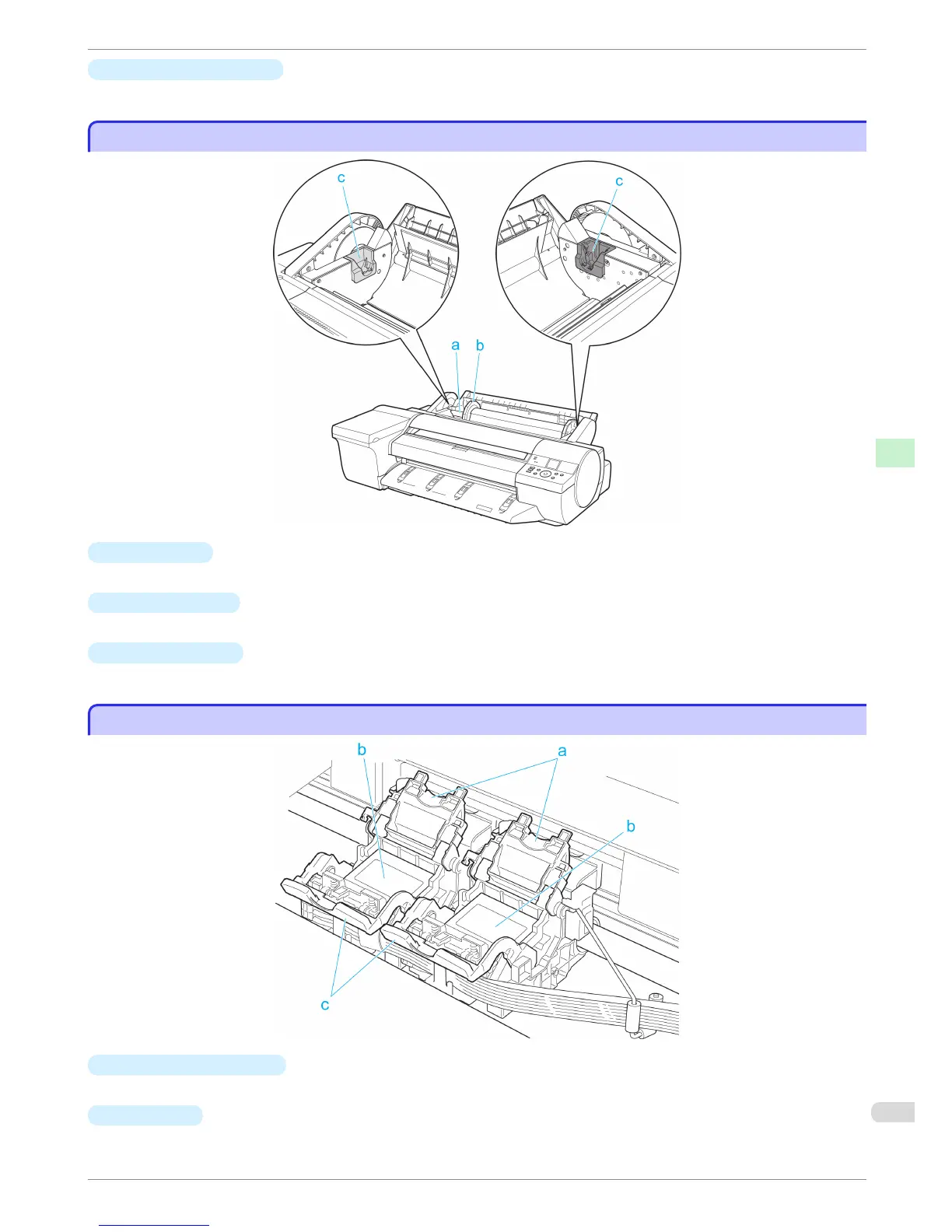 c

c

a b

b a

b

c