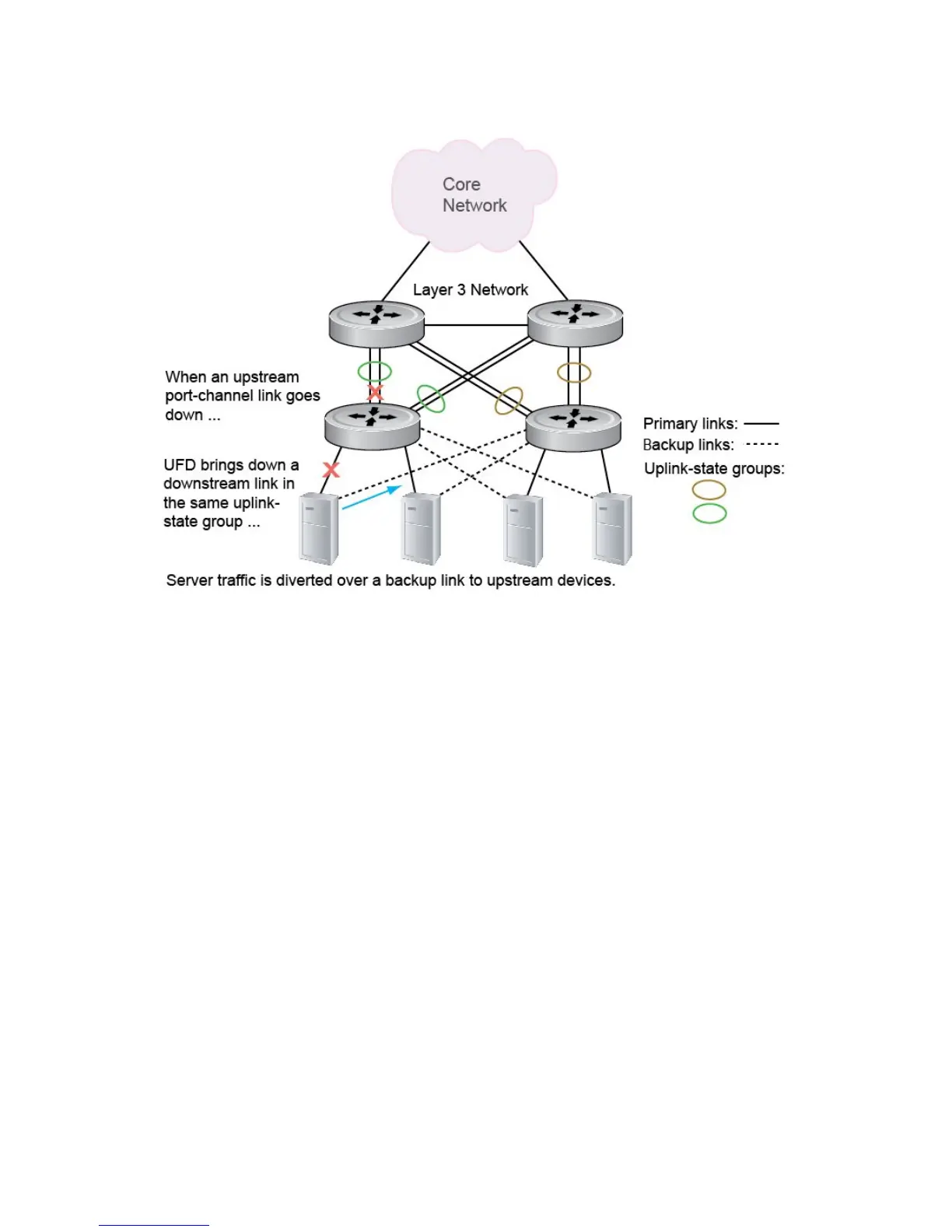 Core Network

Layer 3 Network

When an upstream port-channel link goes down ...

UFD brings down a downstream link in the same uplink-state group ...

Primary links:
Backup links:
Uplink-state groups:

Server traffic is diverted over a backup link to upstream devices.