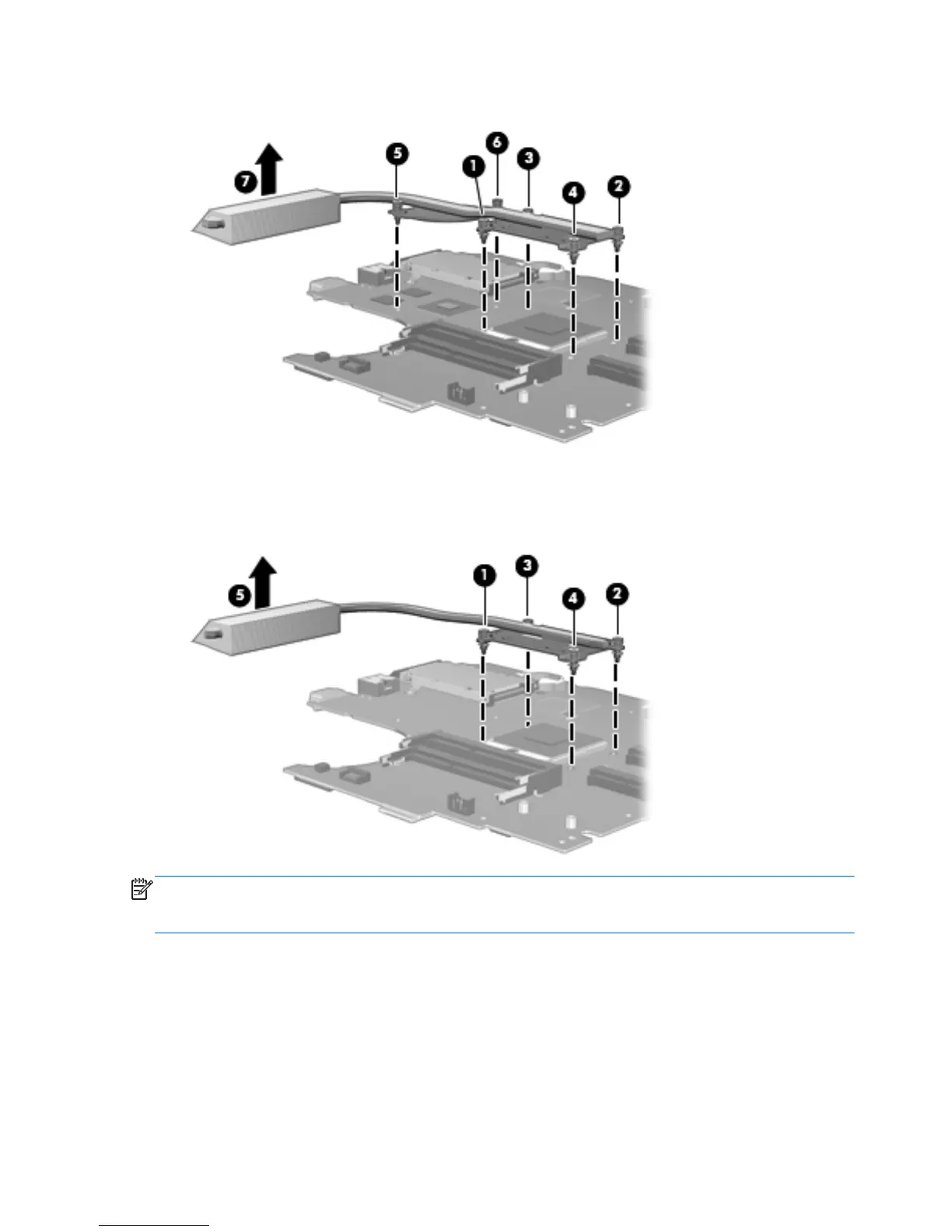 7
5
1
6
3
4
2

5
1
3
4
2