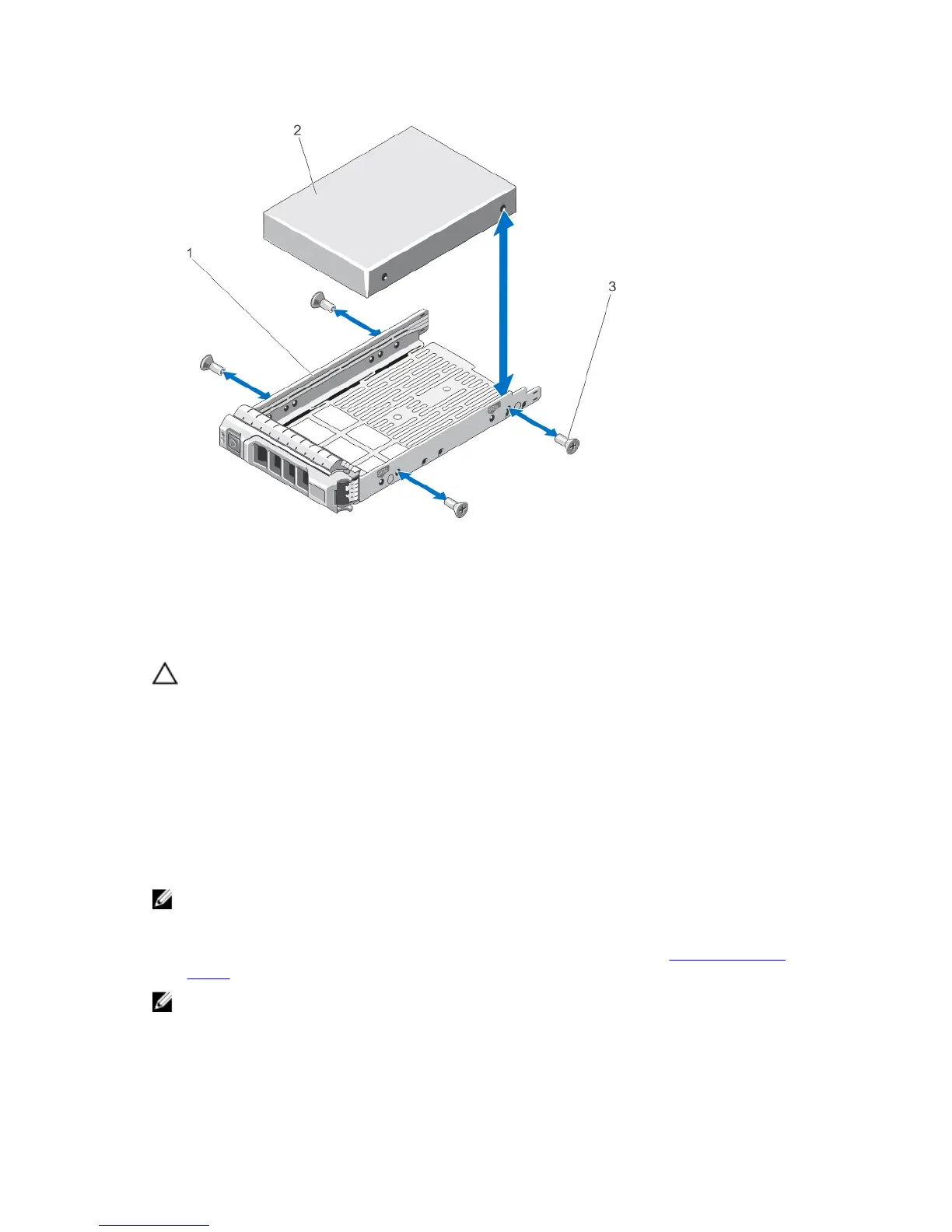 2

1

3