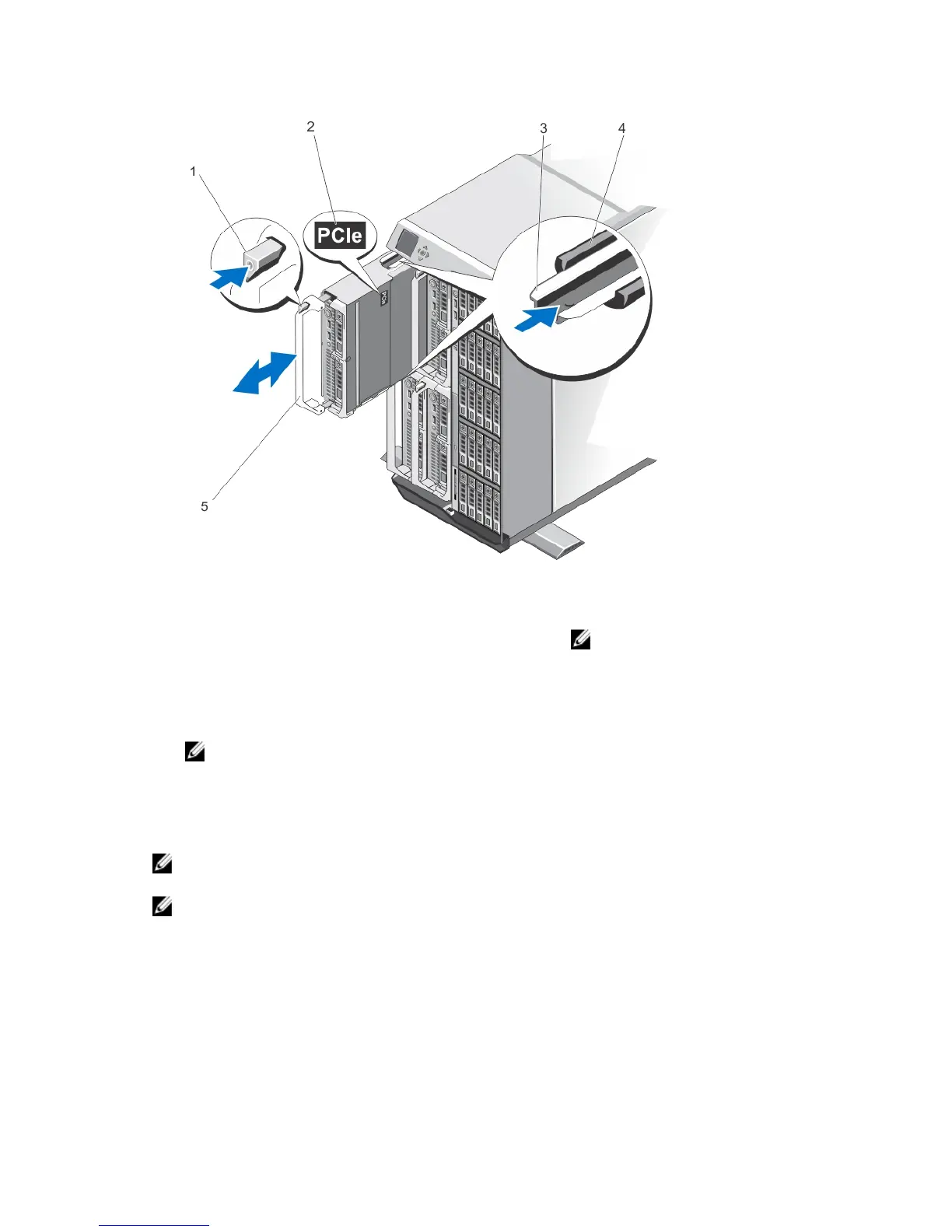 1

2

PCIe

3

4

5