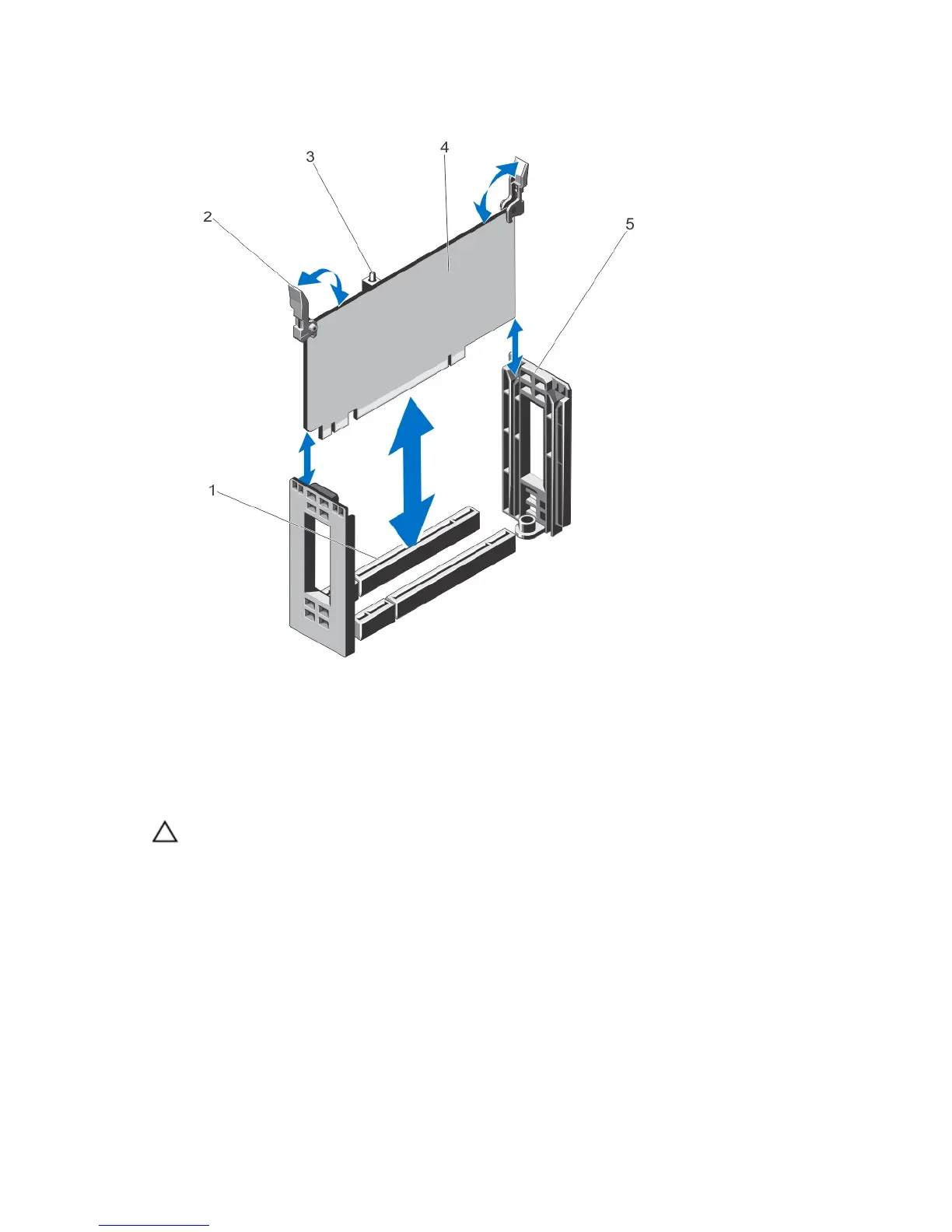 3

4

2

5

1