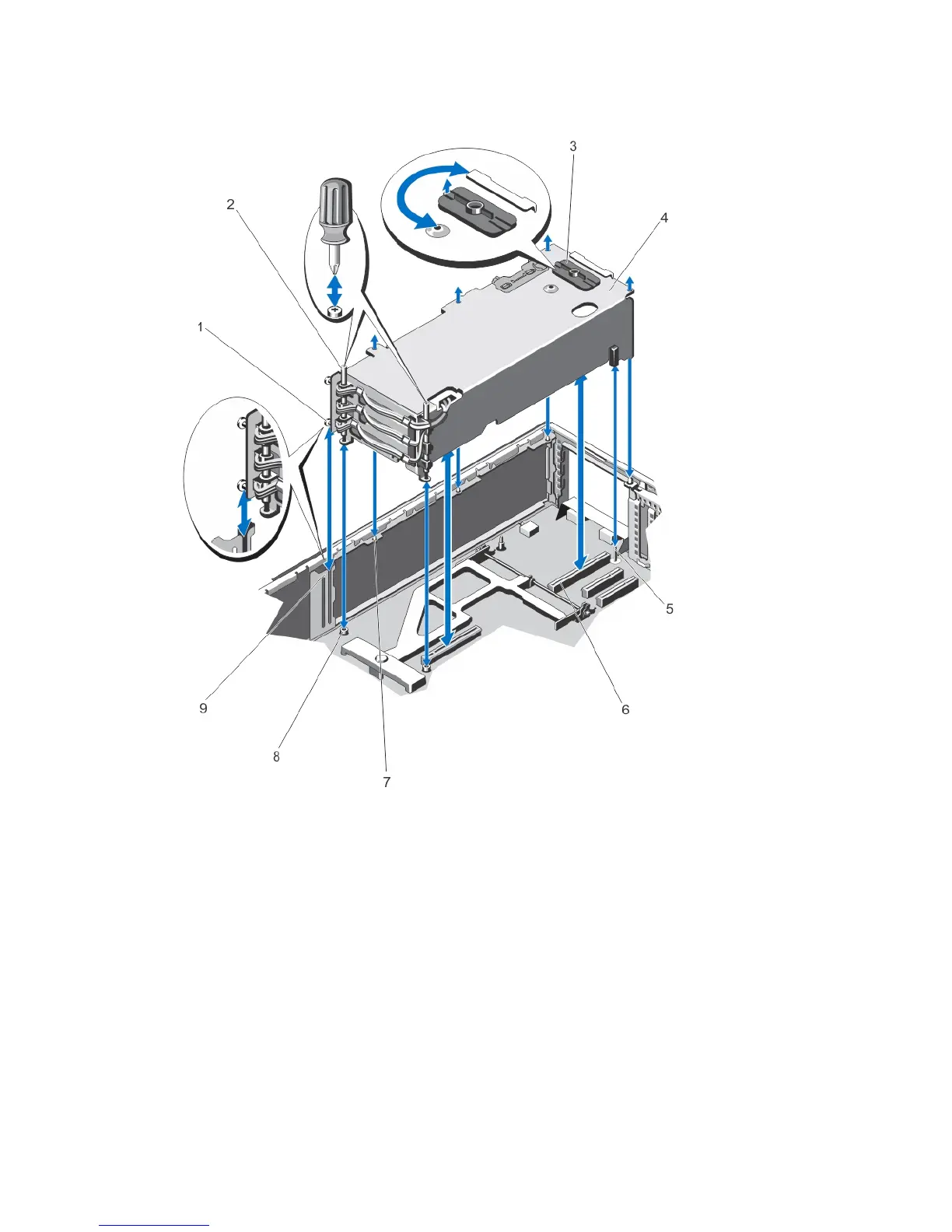 3
2
4
1
5
9
6
8
7