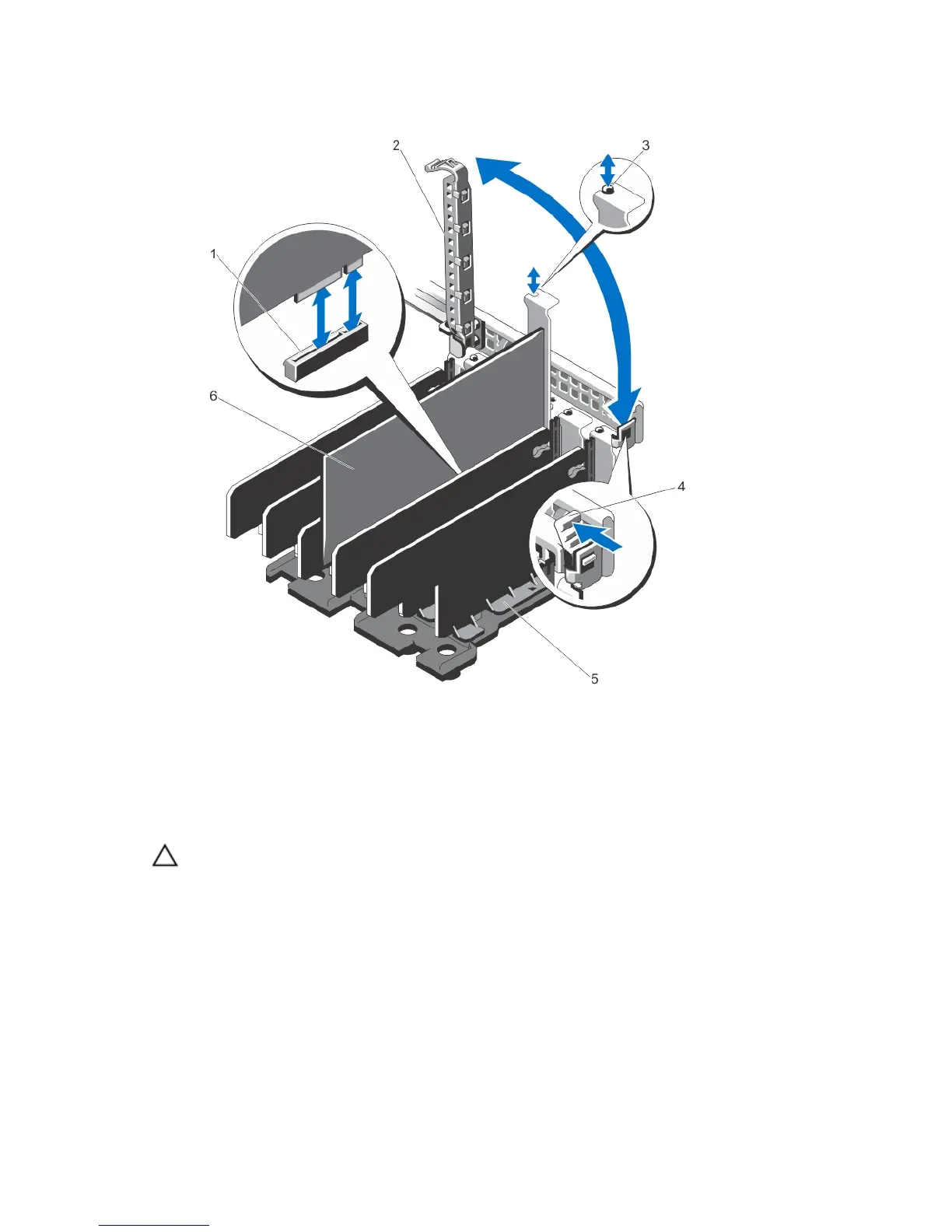 2
3
1
6
4
5