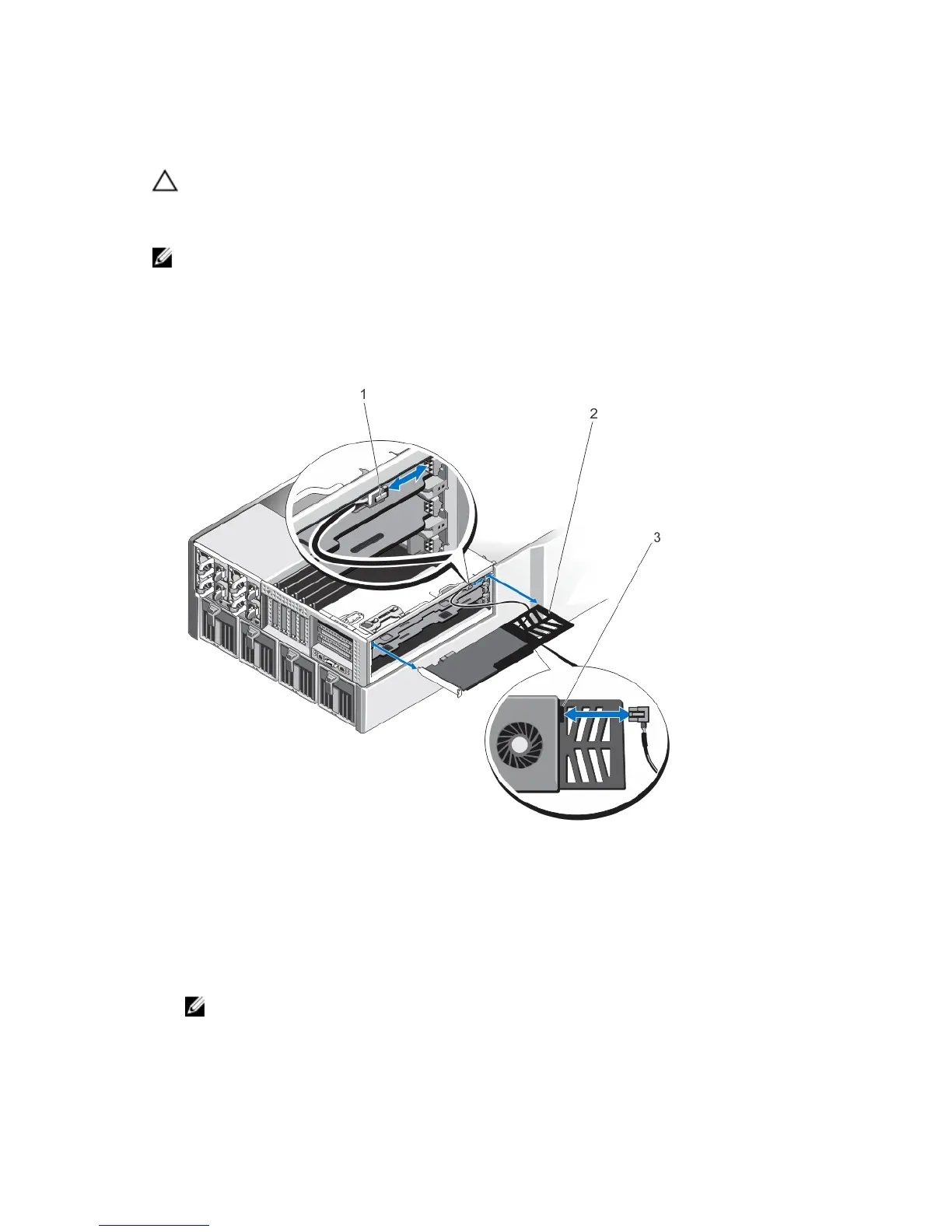 1

2

3