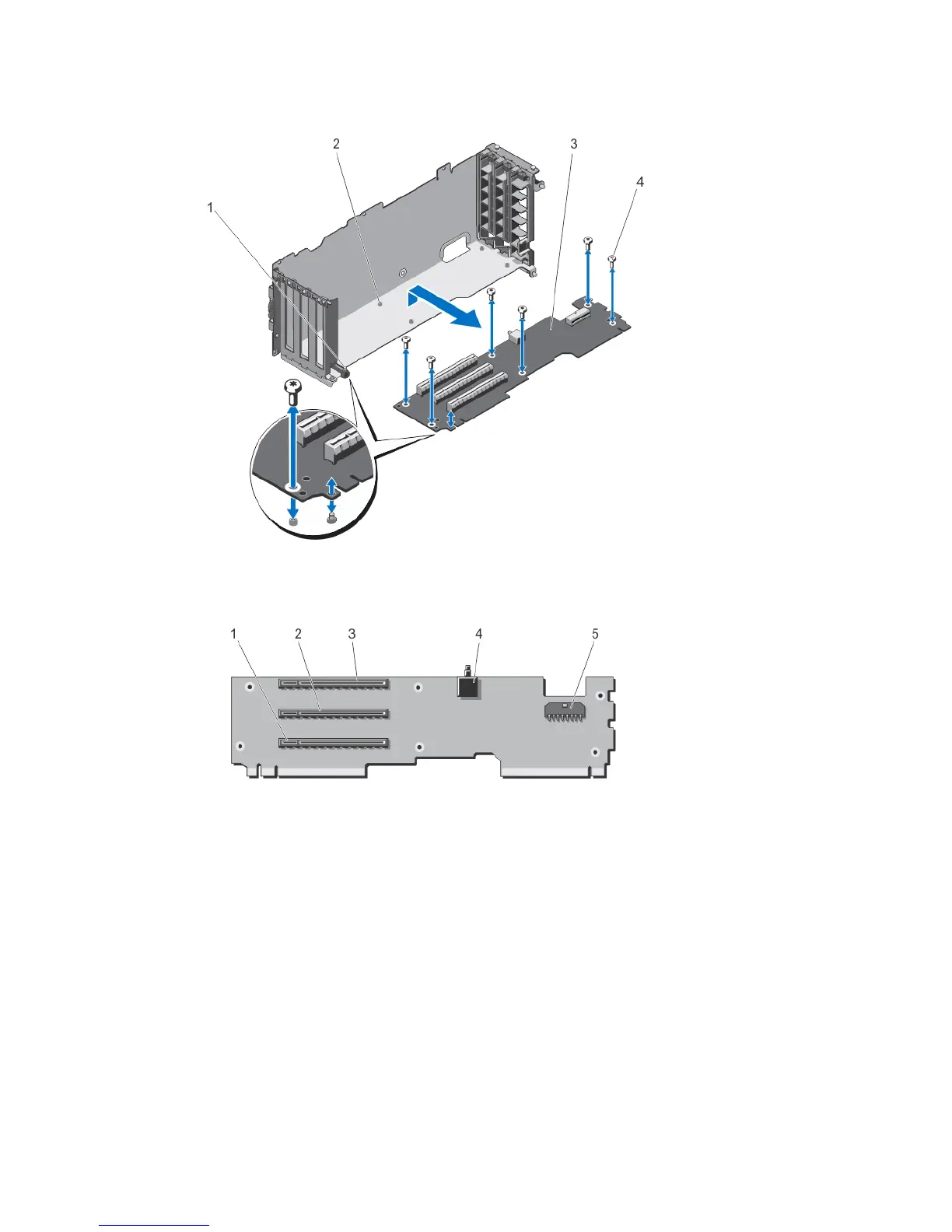 2

3

4

1

1

2

3

4

5