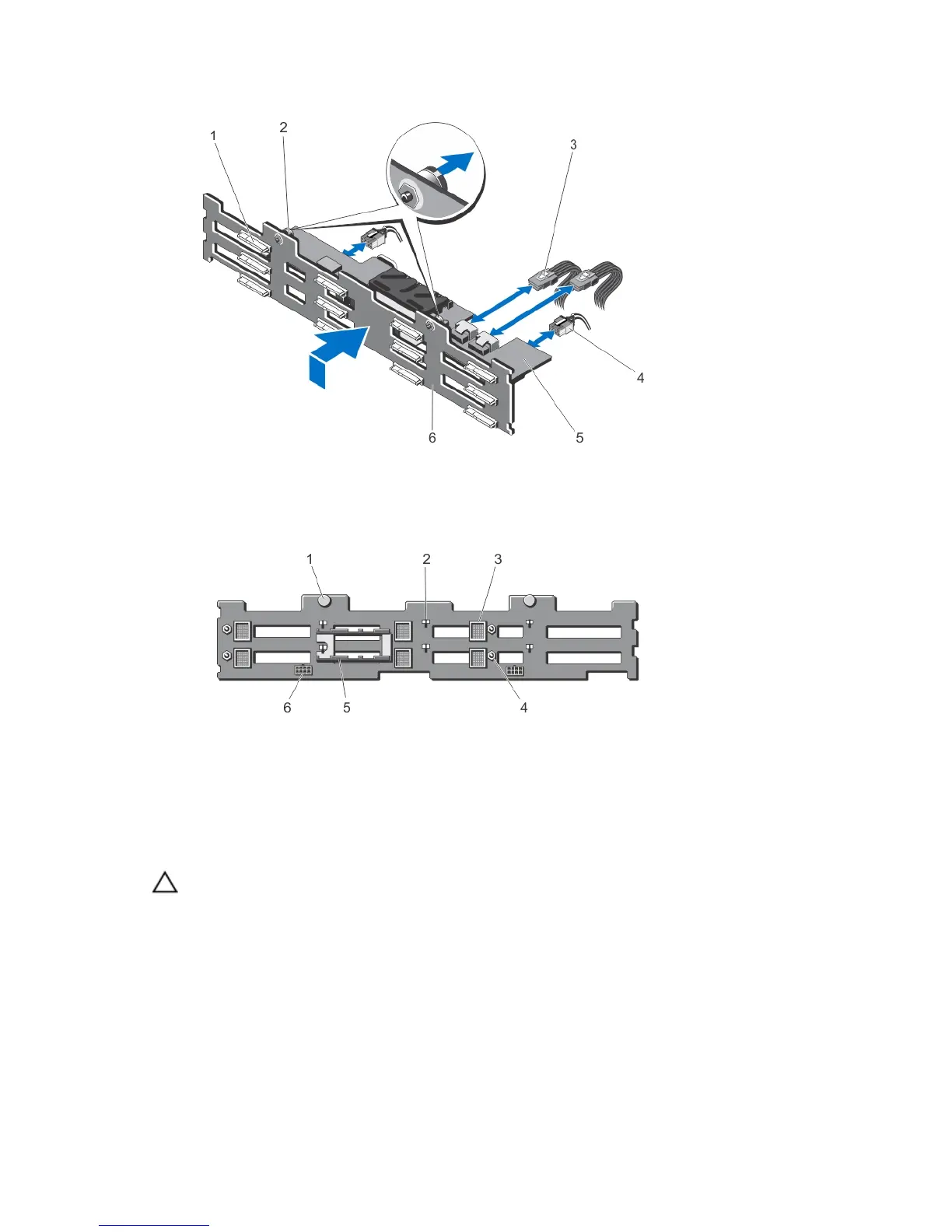 1
2
3
4
5
6

1
2
3
4
5
6