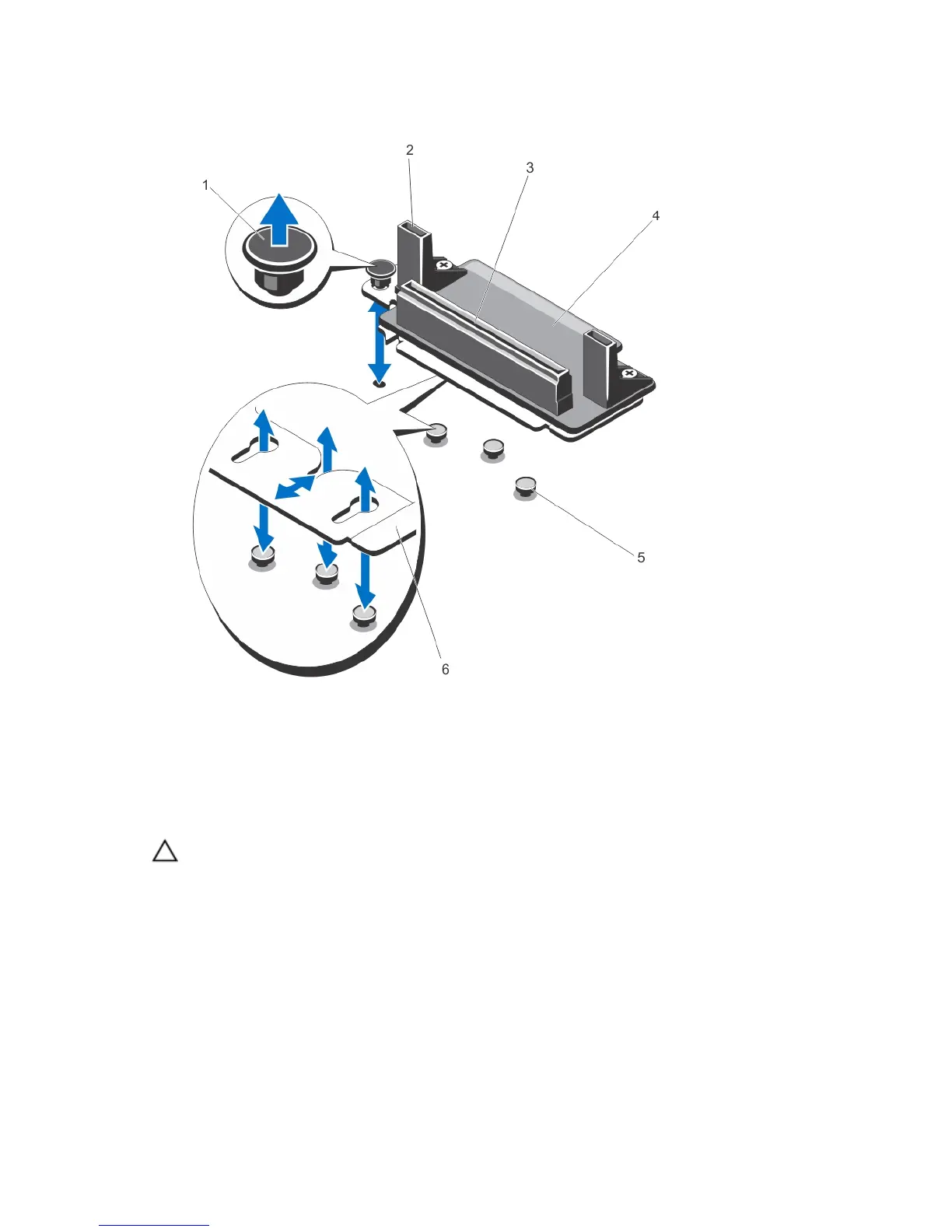 1

2

3

4

5

6