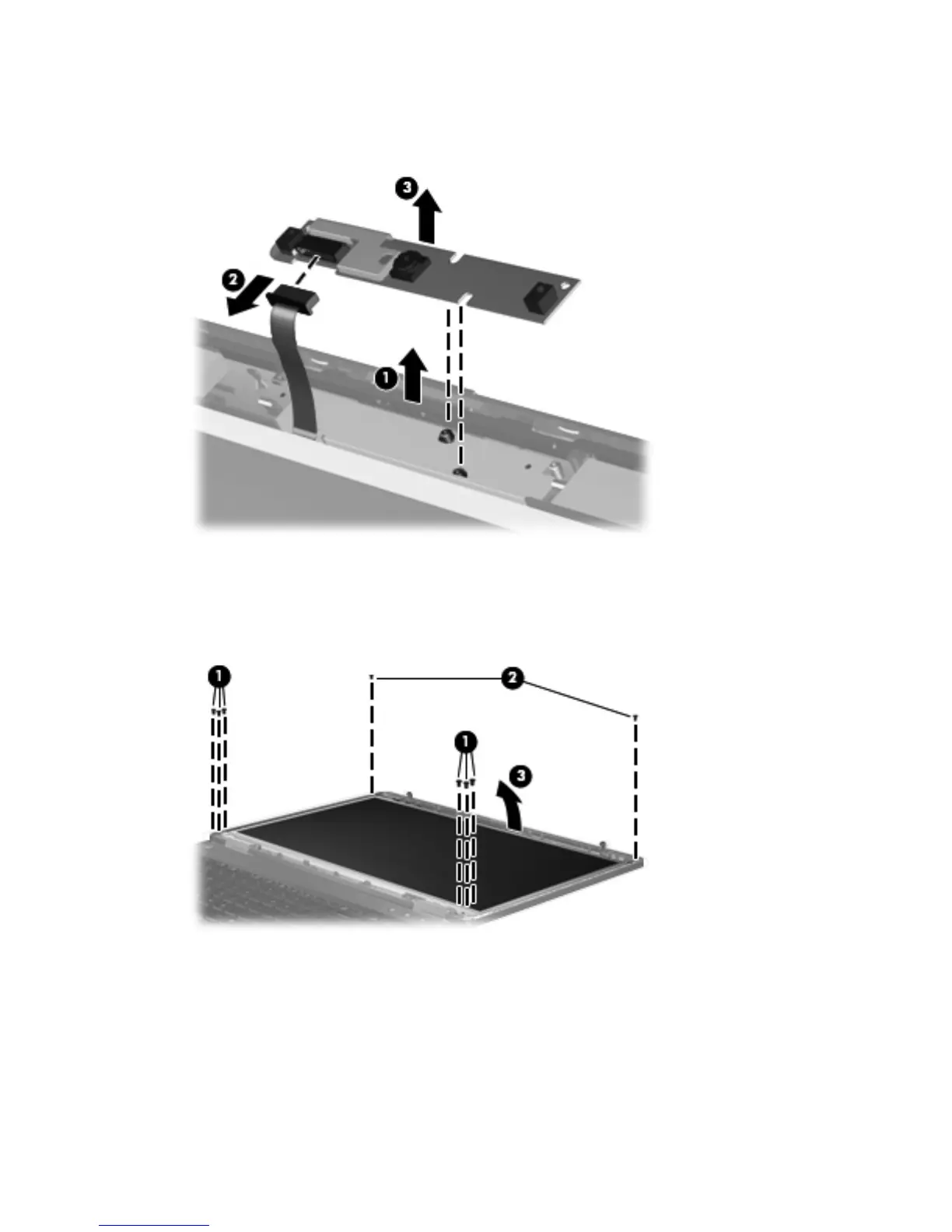 3

2

1

1

2

1

3