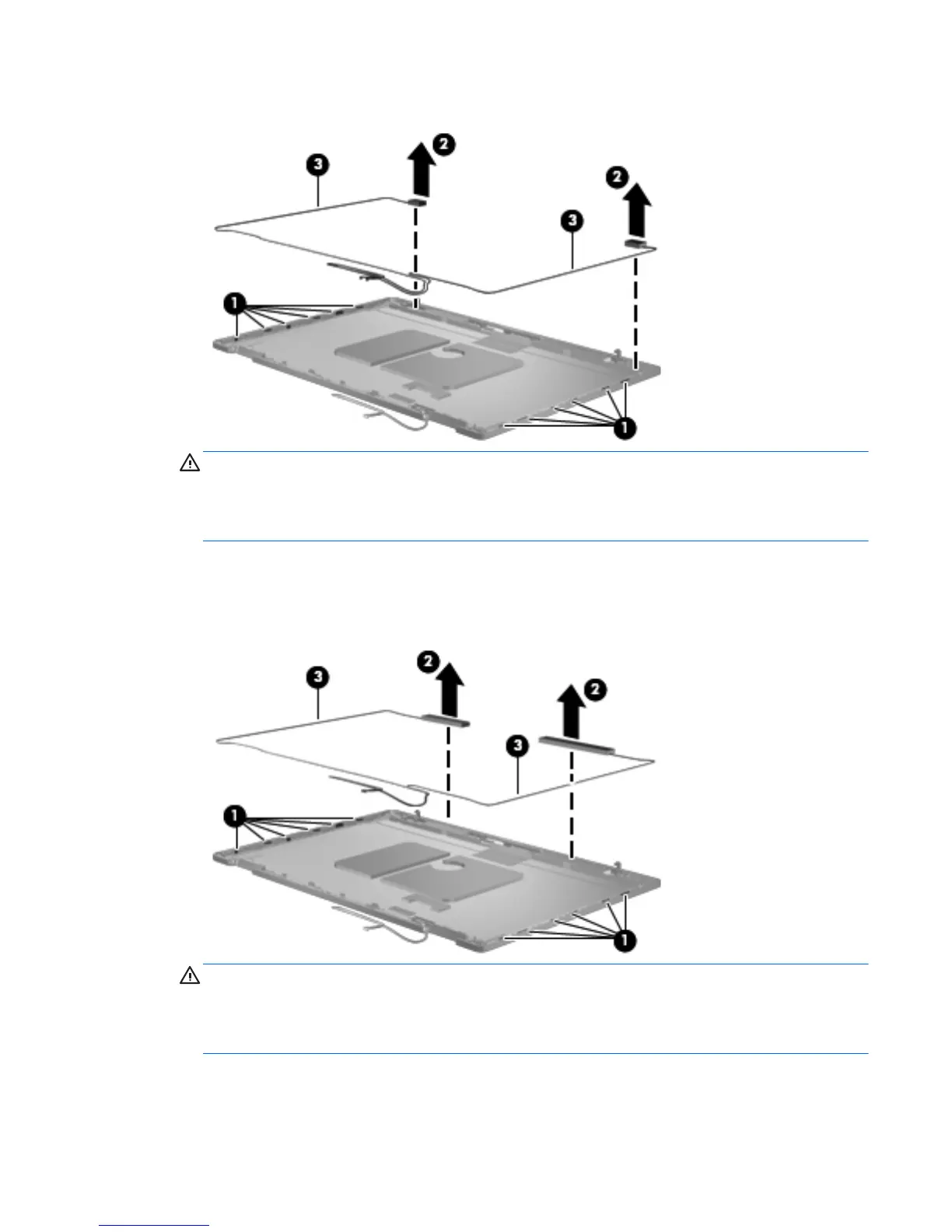 3
2
2
3
1
1

3
2
2
3
1
1