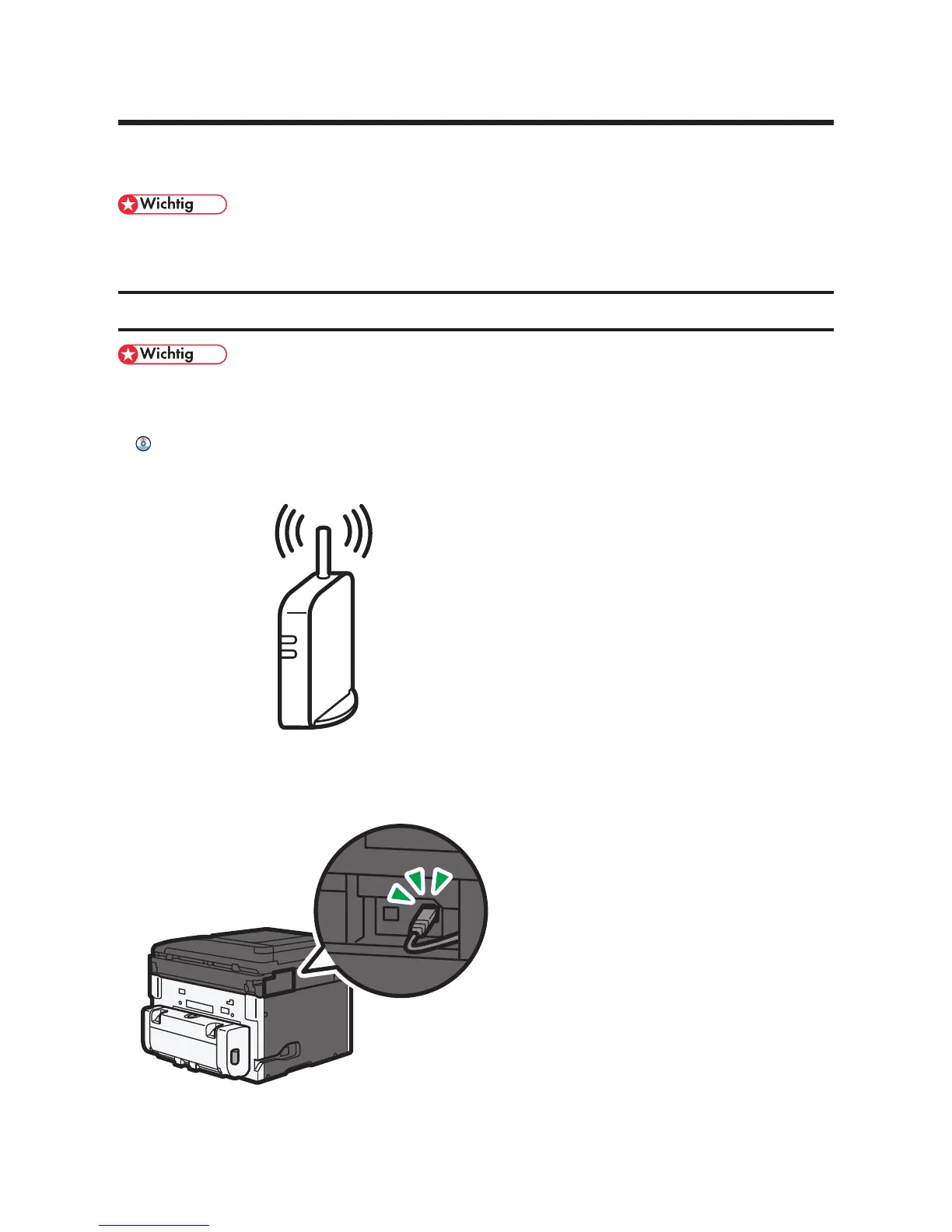 Wichtig

Wichtig