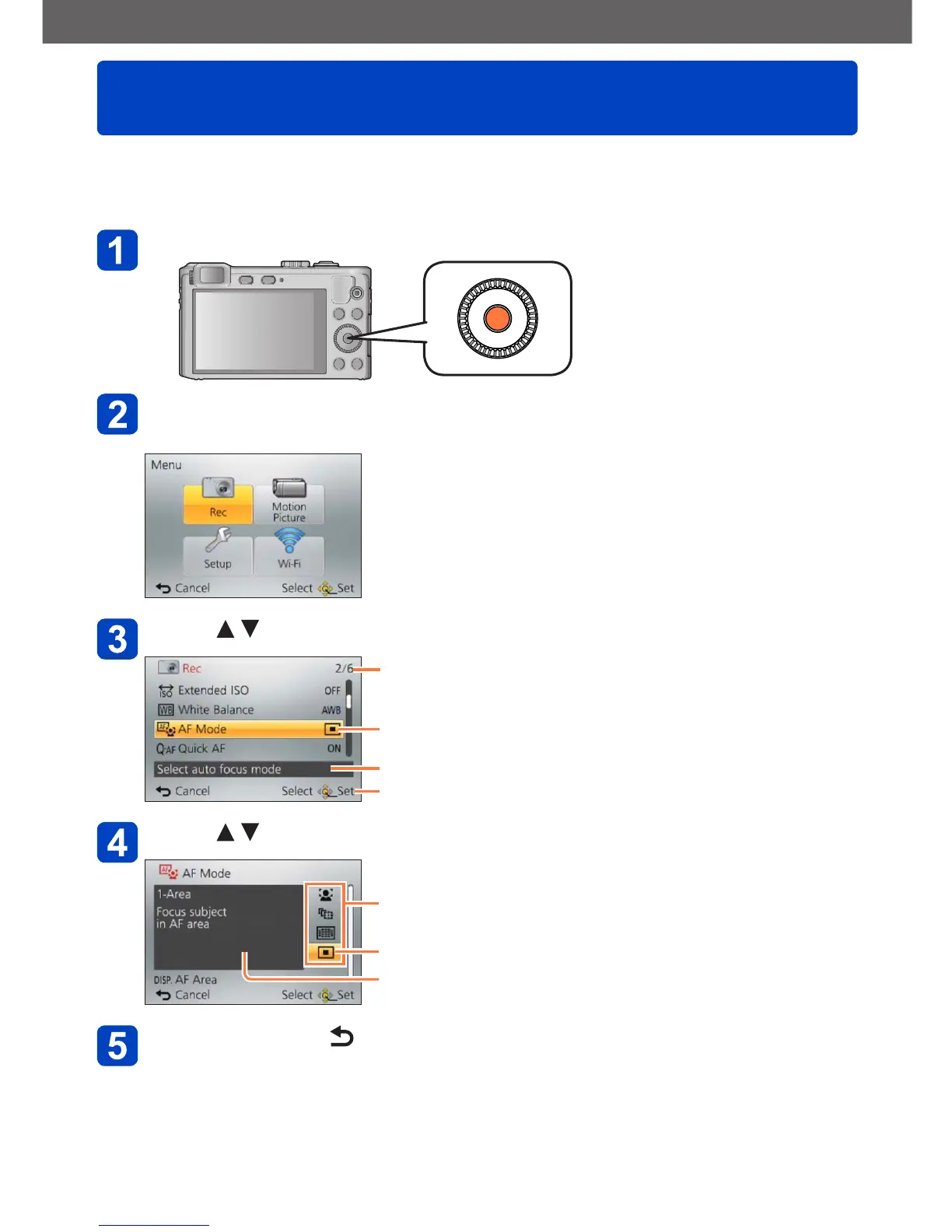 1

2

Menu
Rec
Motion Picture
Setup
Wi-Fi
Cancel
Select
Set

3 ▲▼

Rec
2/6
Extended ISO OFF
White Balance AWB
AF Mode
Quick AF ON
Select auto focus mode
Cancel
Select
Set

4 ▲▼

AF Mode
1-Area
Focus subject in AF area
DISP. AF Area
Cancel
Select
Set

5