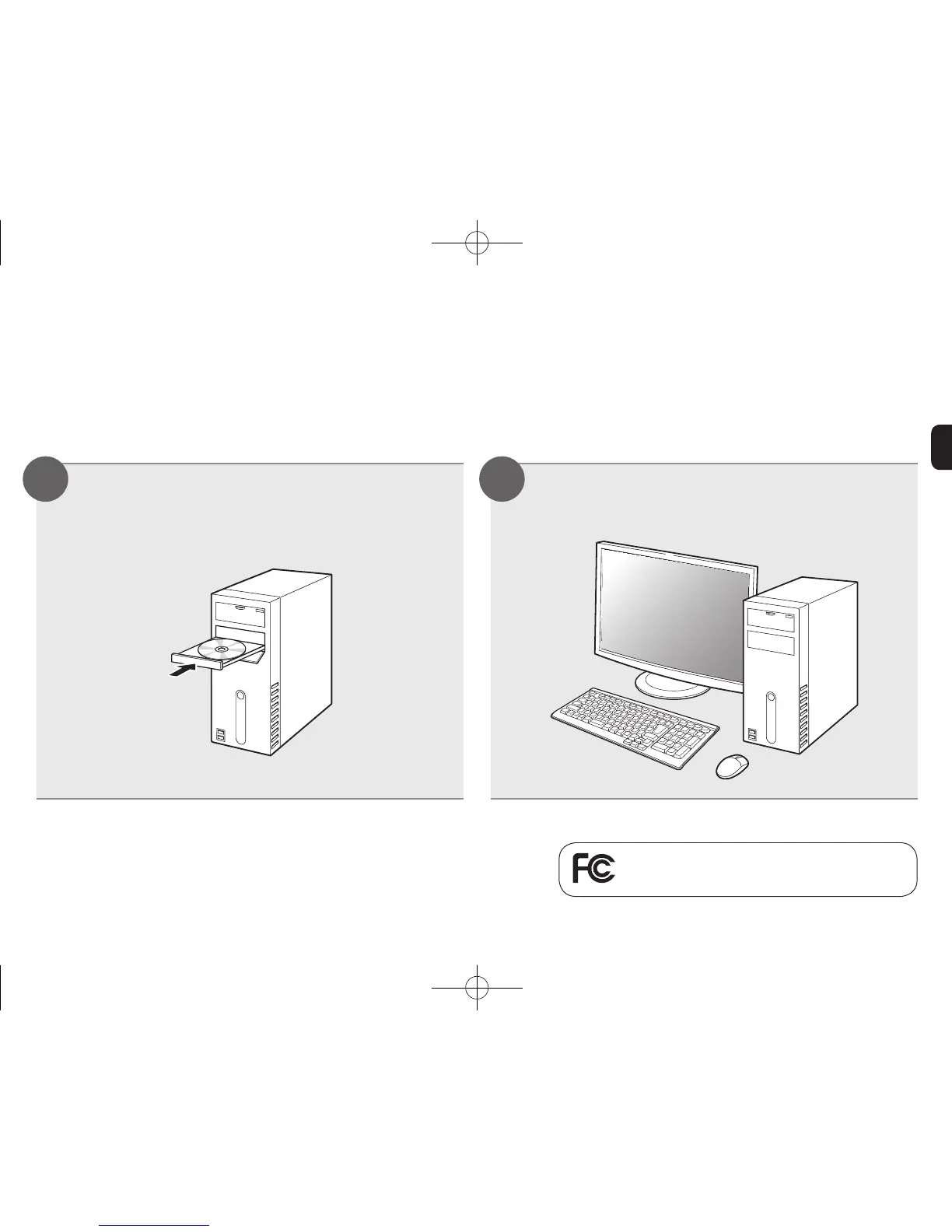 FC