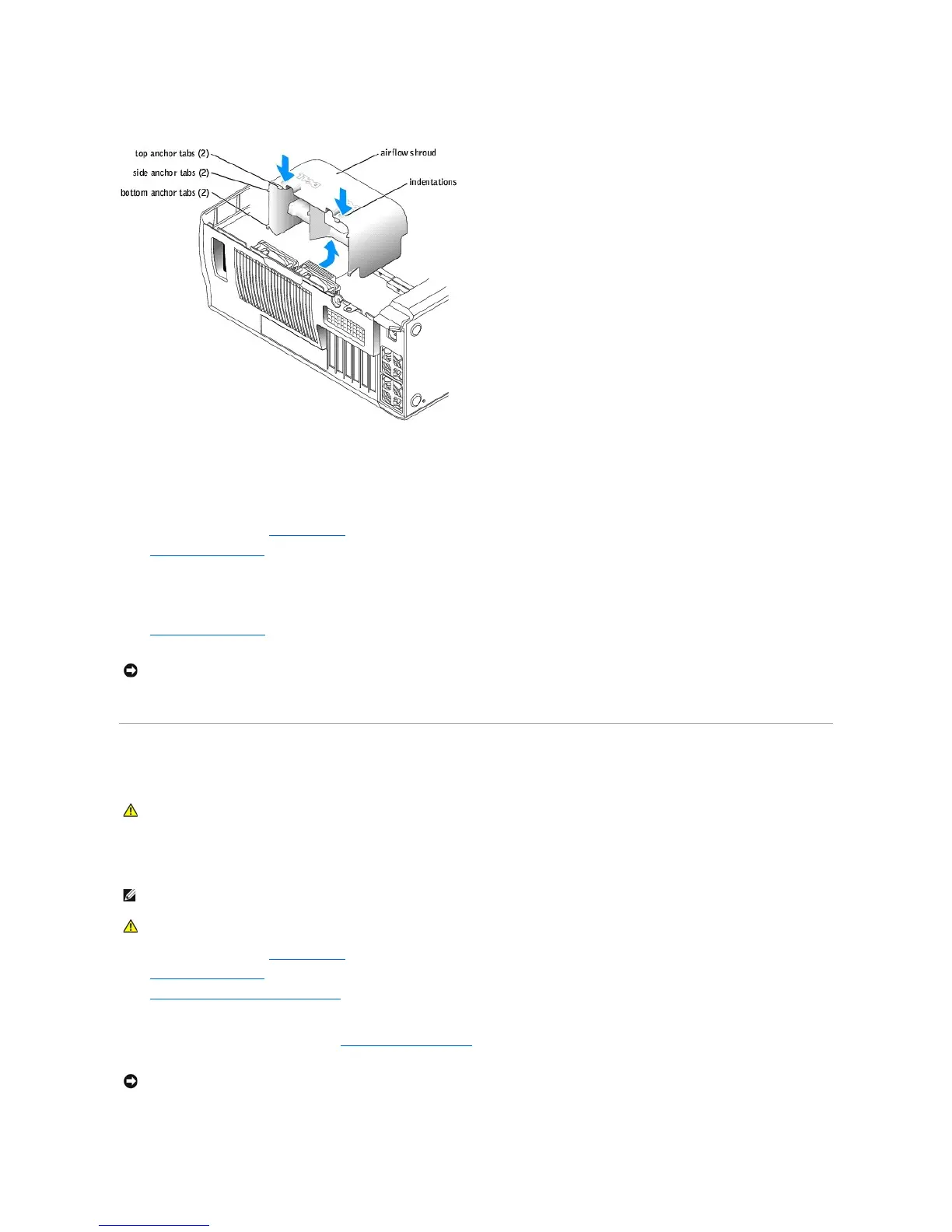 top anchor tabs (2)
side anchor tabs (2)
bottom anchor tabs (2)
airflow shroud
indentations