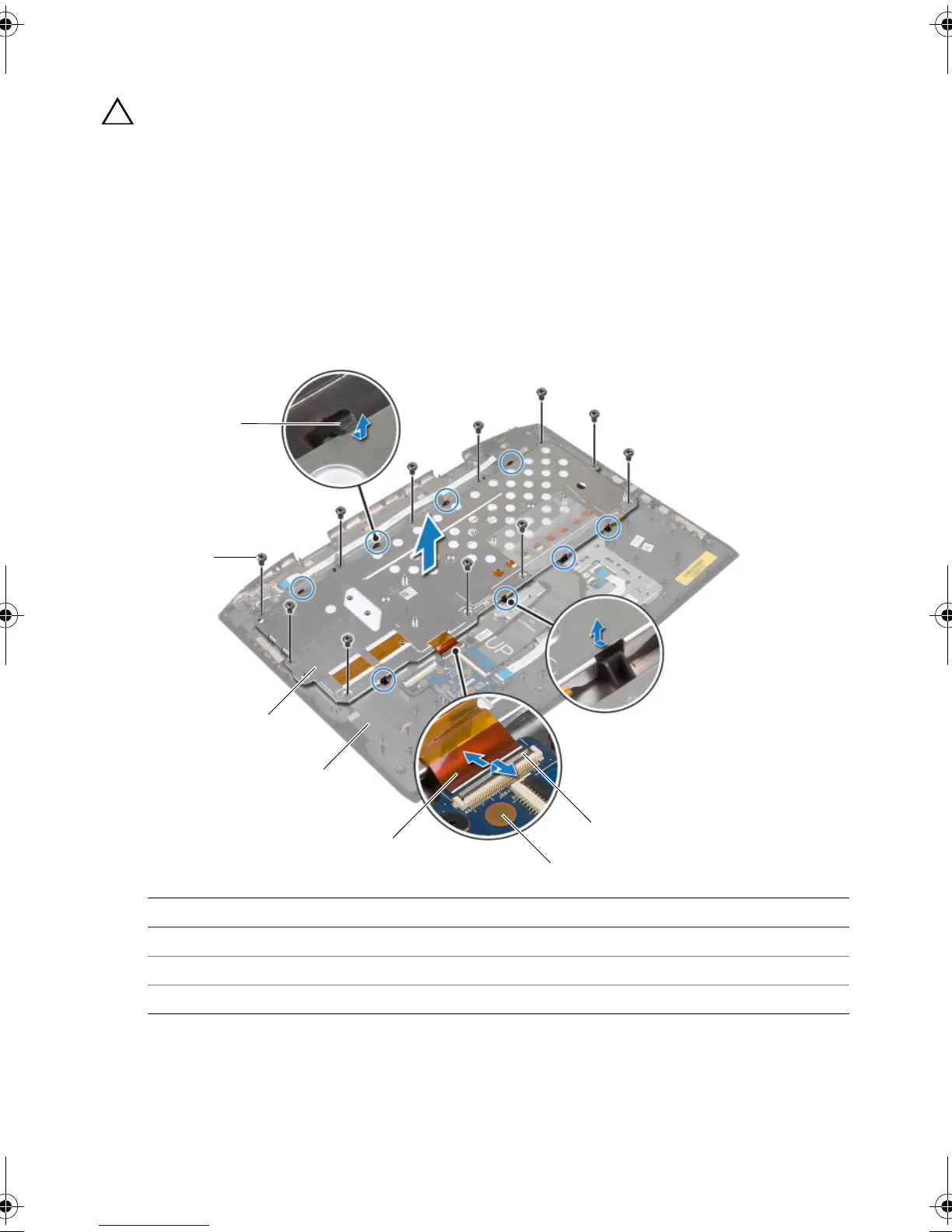 UP