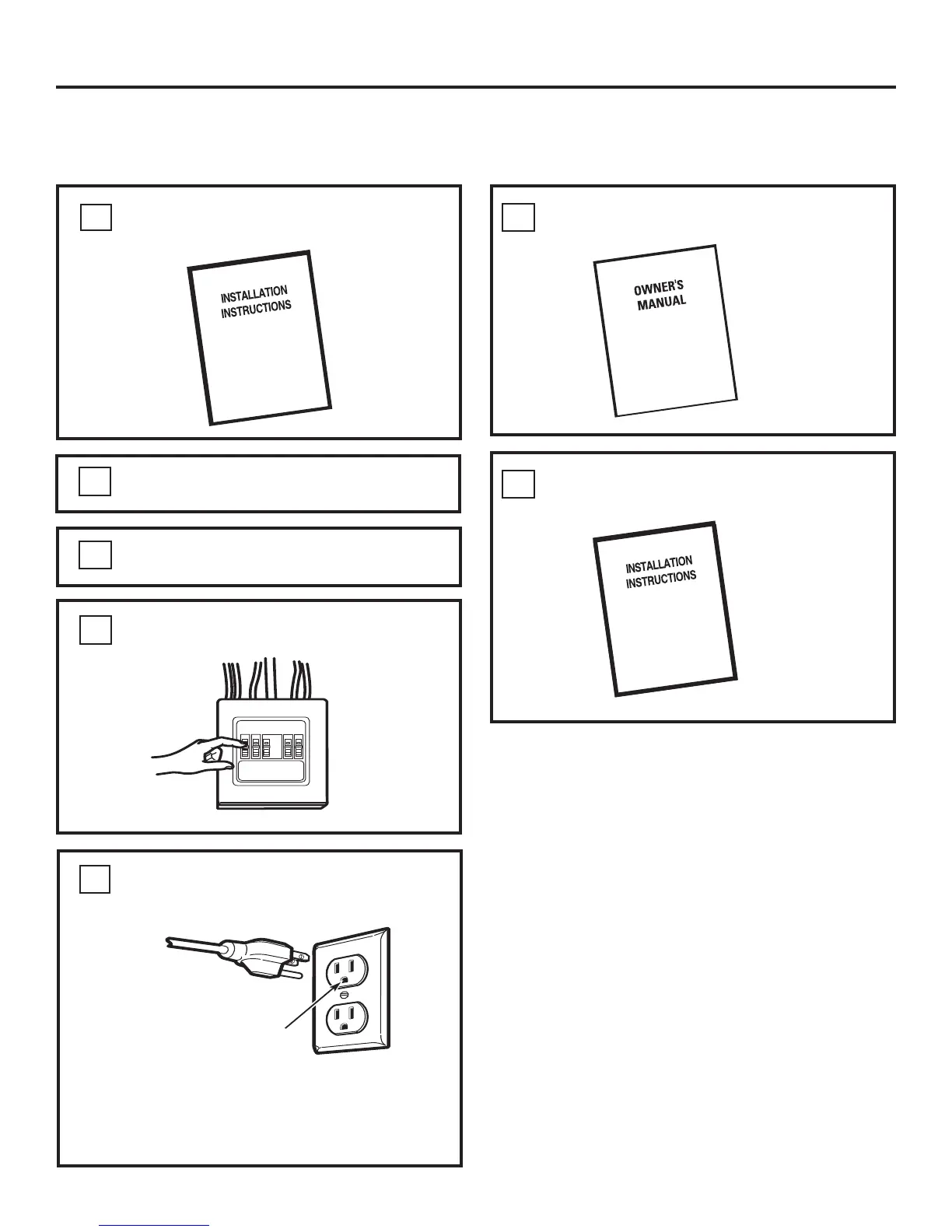 INSTALLATION INSTRUCTIONS

OWNER'S MANUAL

INSTALLATION INSTRUCTIONS