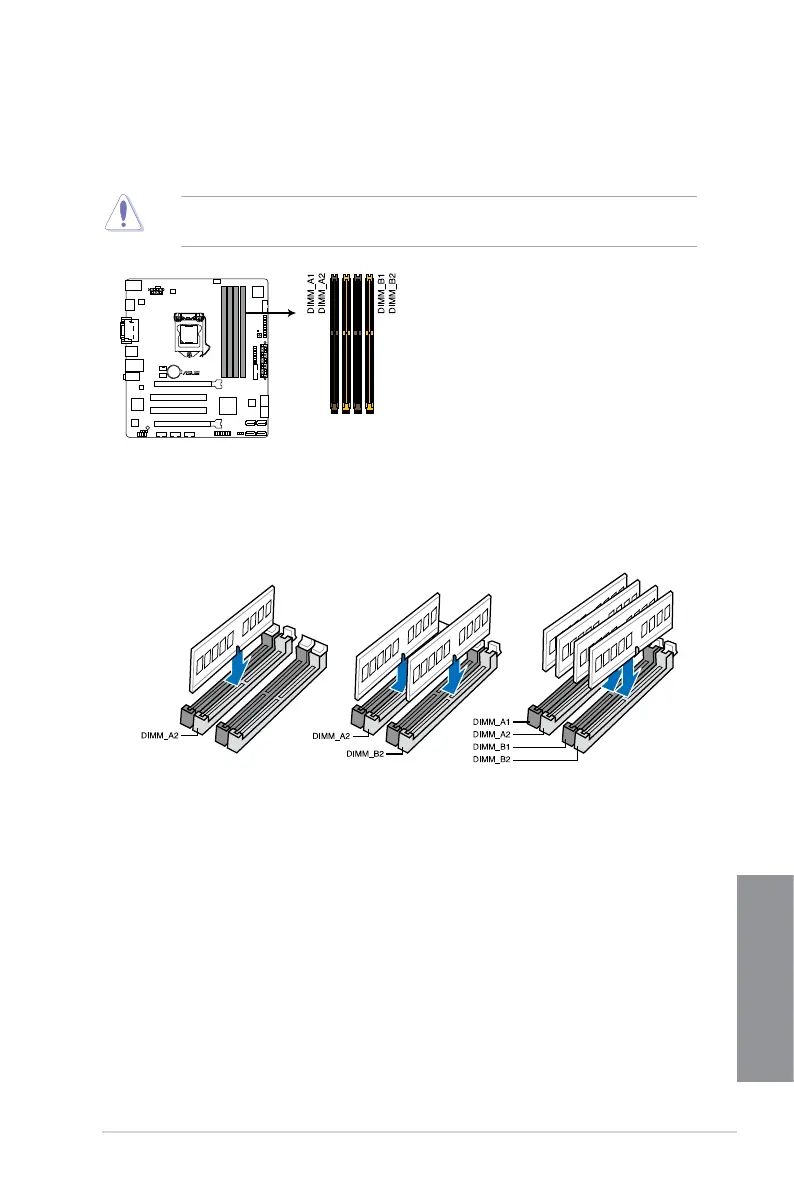 DIMM_A1
DIMM_A2
DIMM_B1
DIMM_B2

DIMM_A2

DIMM_A2
DIMM_B2

DIMM_A1
DIMM_A2
DIMM_B1
DIMM_B2