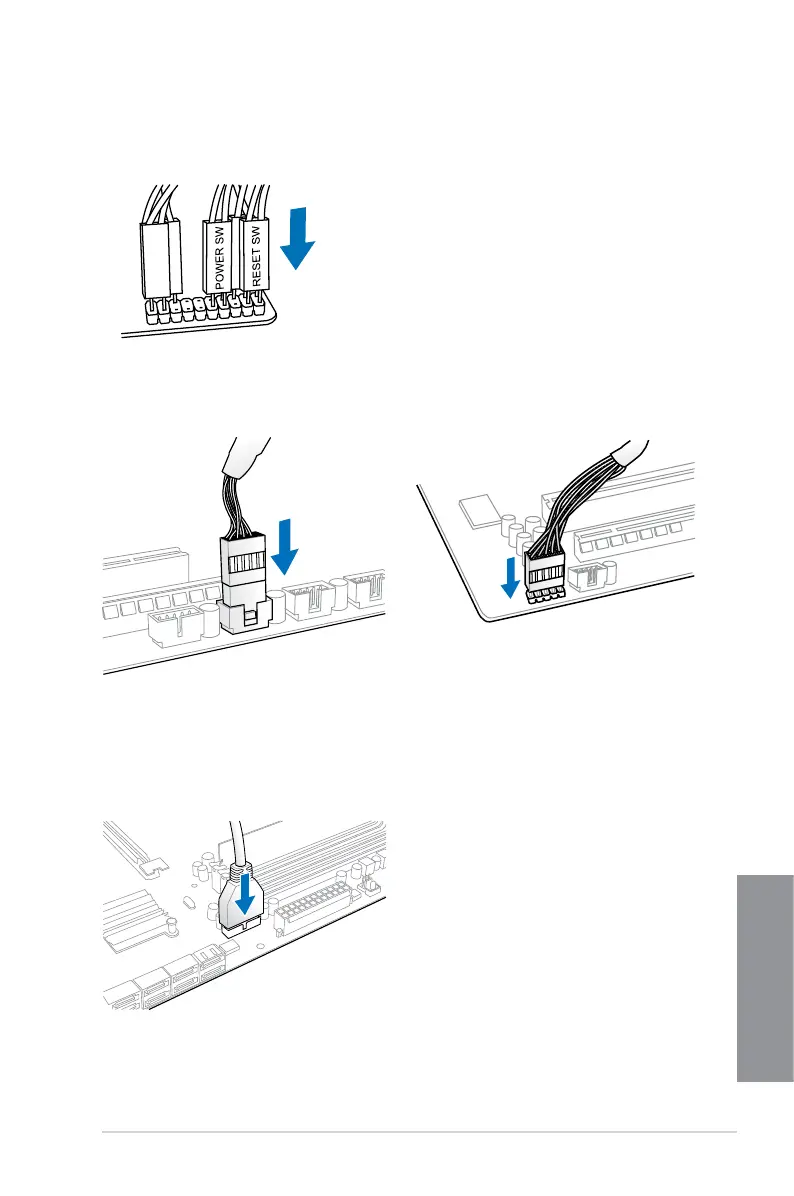 POWER SW

RESET SW