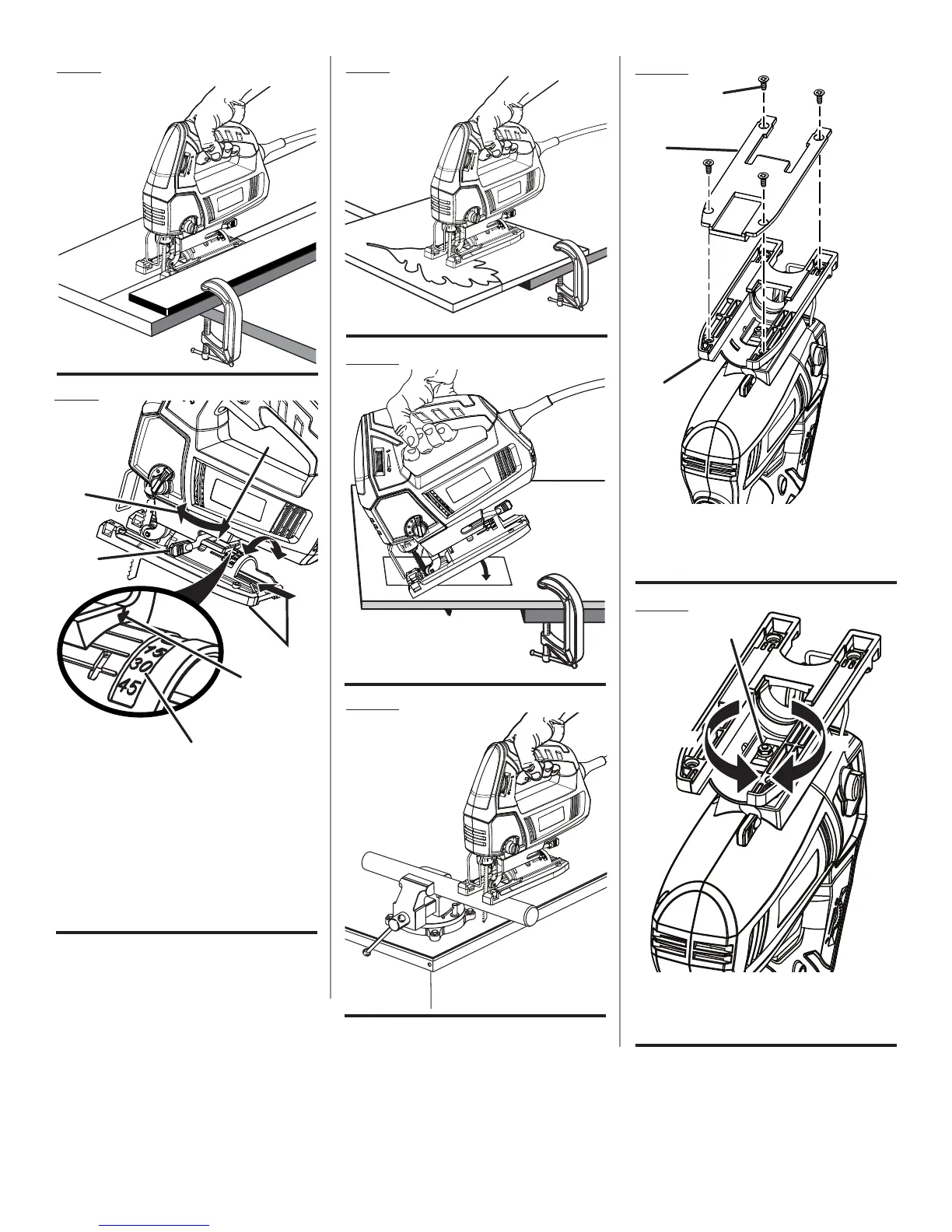 15
30
45