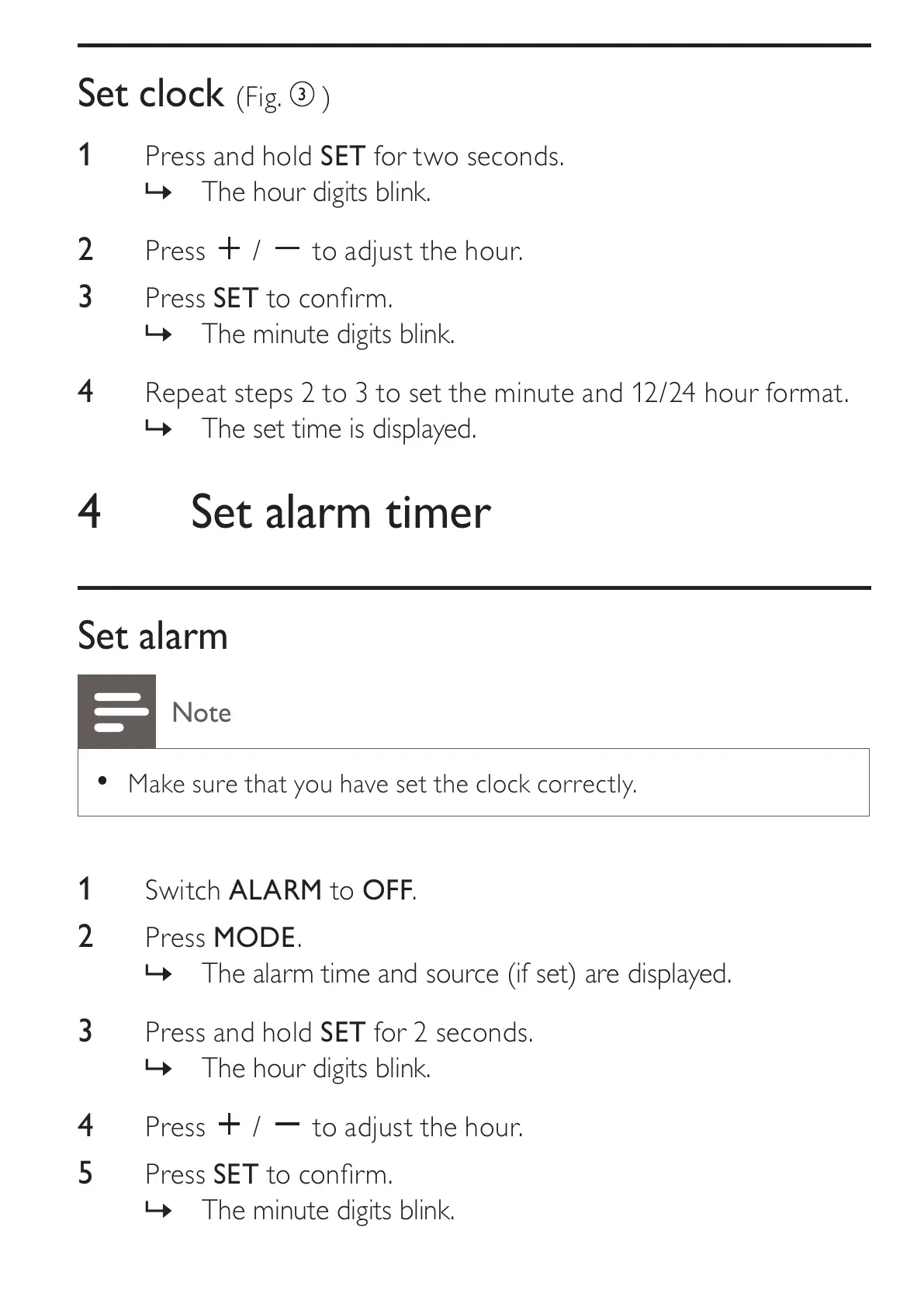 Set clock (Fig. ③ )

1 Press and hold SET for two seconds.
↳ The hour digits blink.

2 Press + / − to adjust the hour.

3 Press SET to confirm.
↳ The minute digits blink.

4 Repeat steps 2 to 3 to set the minute and 12/24 hour format.
↳ The set time is displayed.

4 Set alarm timer

Set alarm

Note

• Make sure that you have set the clock correctly.

1 Switch ALARM to OFF.

2 Press MODE.
↳ The alarm time and source (if set) are displayed.

3 Press and hold SET for 2 seconds.
↳ The hour digits blink.

4 Press + / − to adjust the hour.

5 Press SET to confirm.
↳ The minute digits blink.