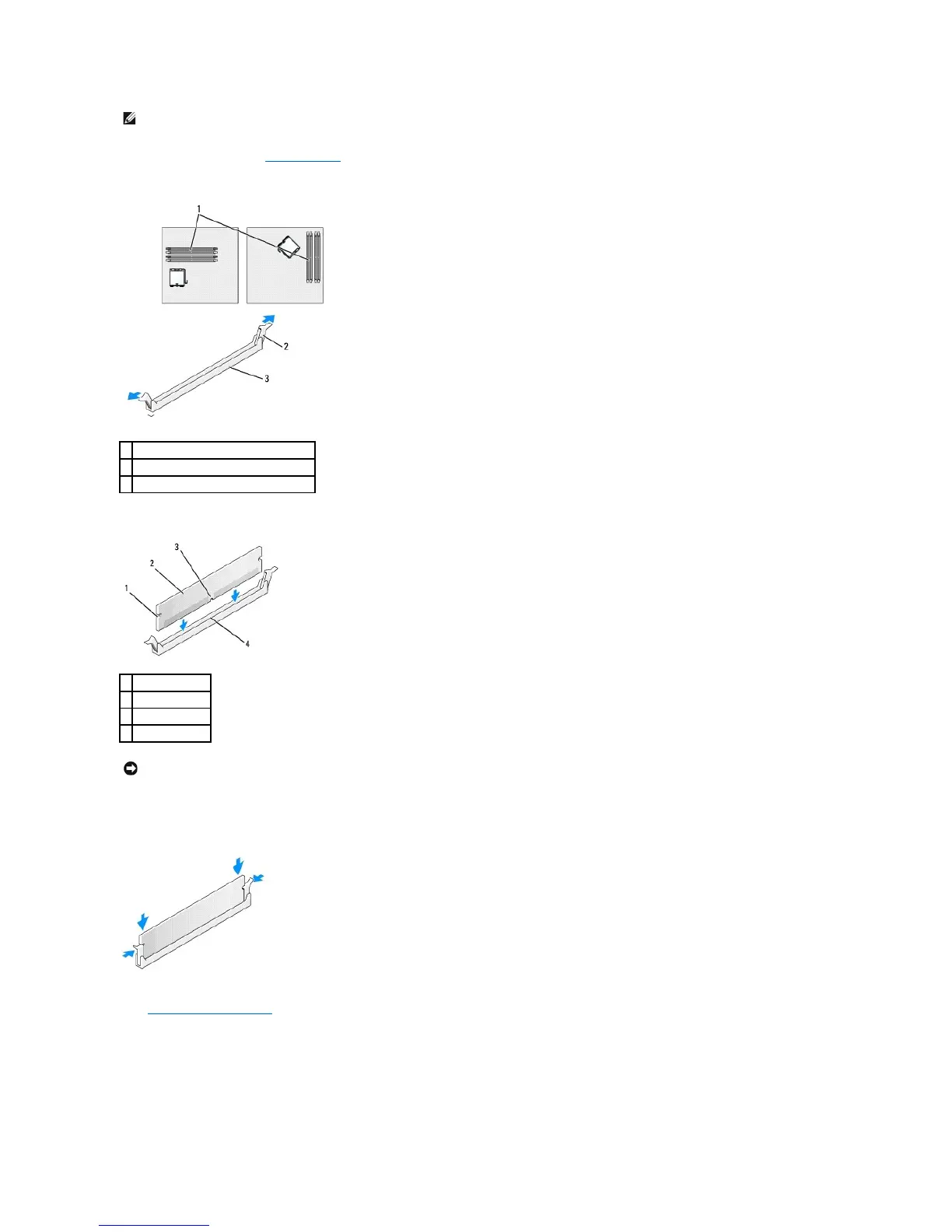 1

2

3

3

2

1

4