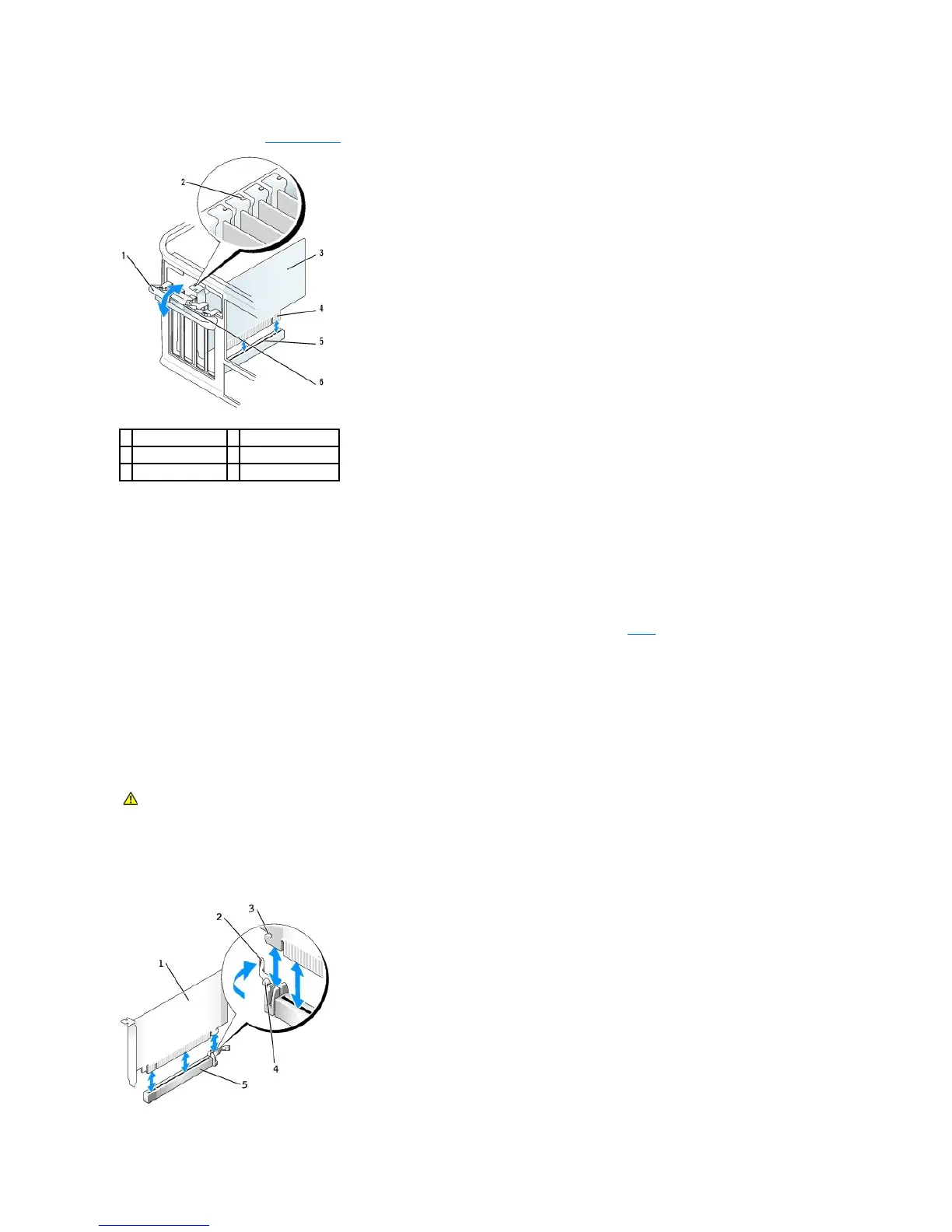 2

1

3

4

5

6

3

2

1

4

5