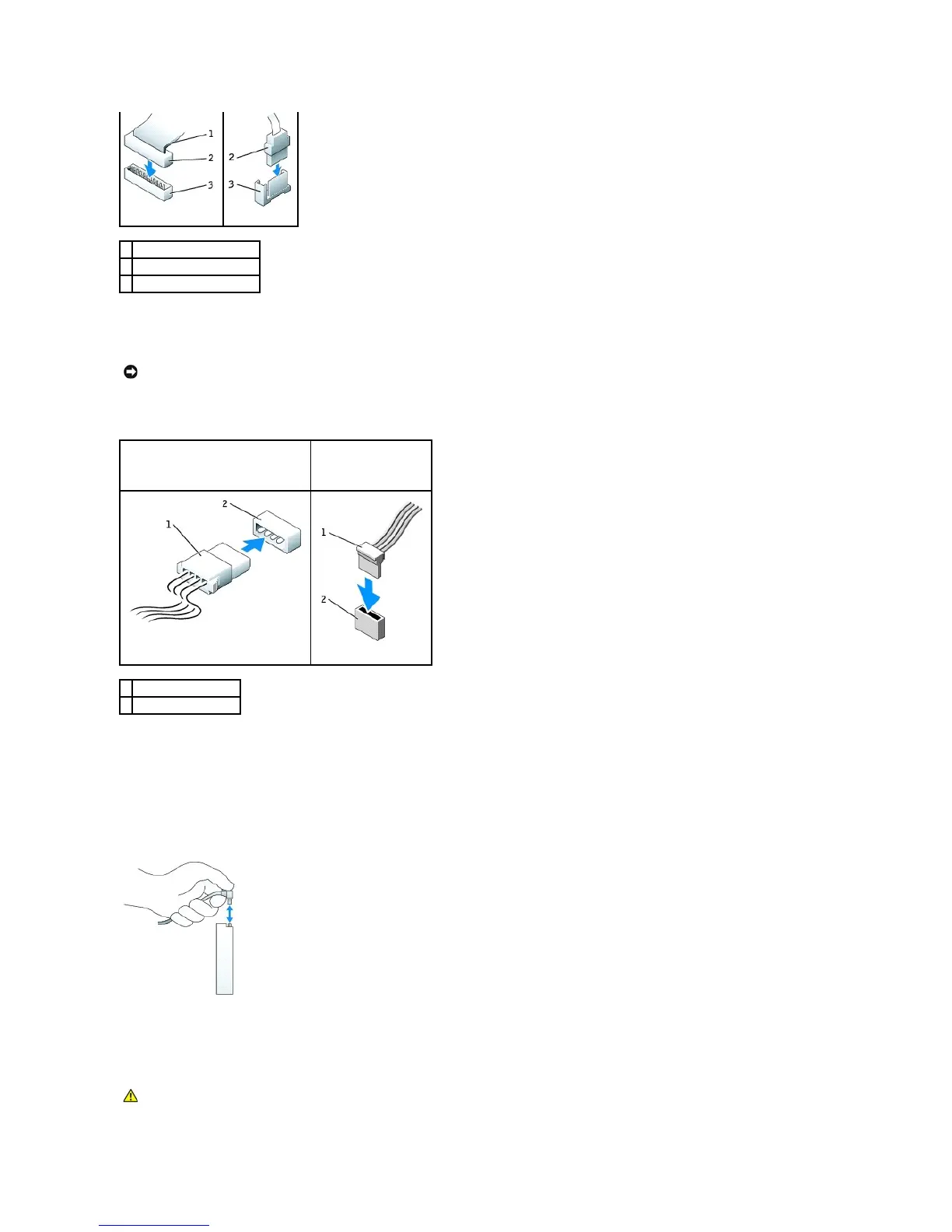 1
2
3

2
3

1
2

1
2