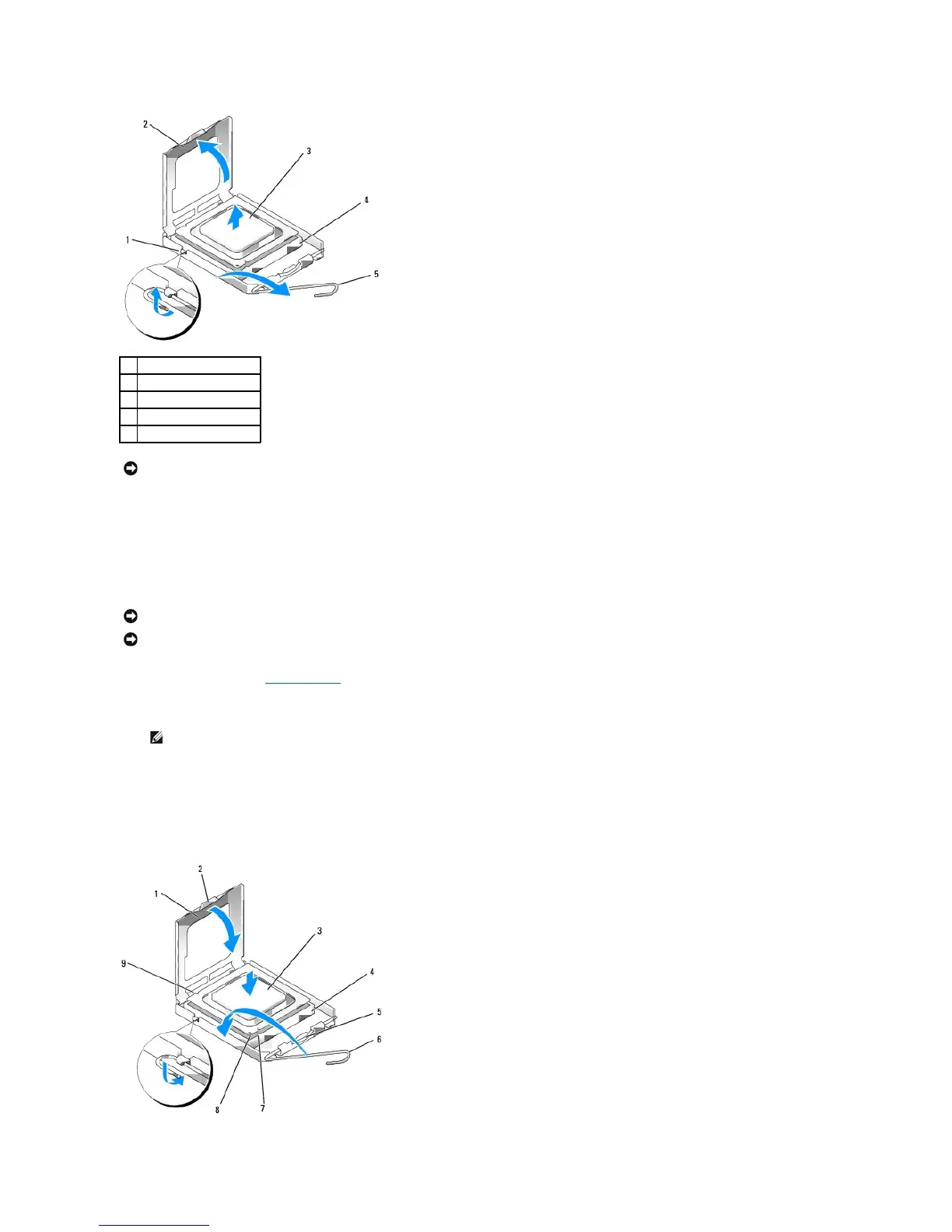 2

3

4

1

5

2

1

3

9

4

5

6

8

7