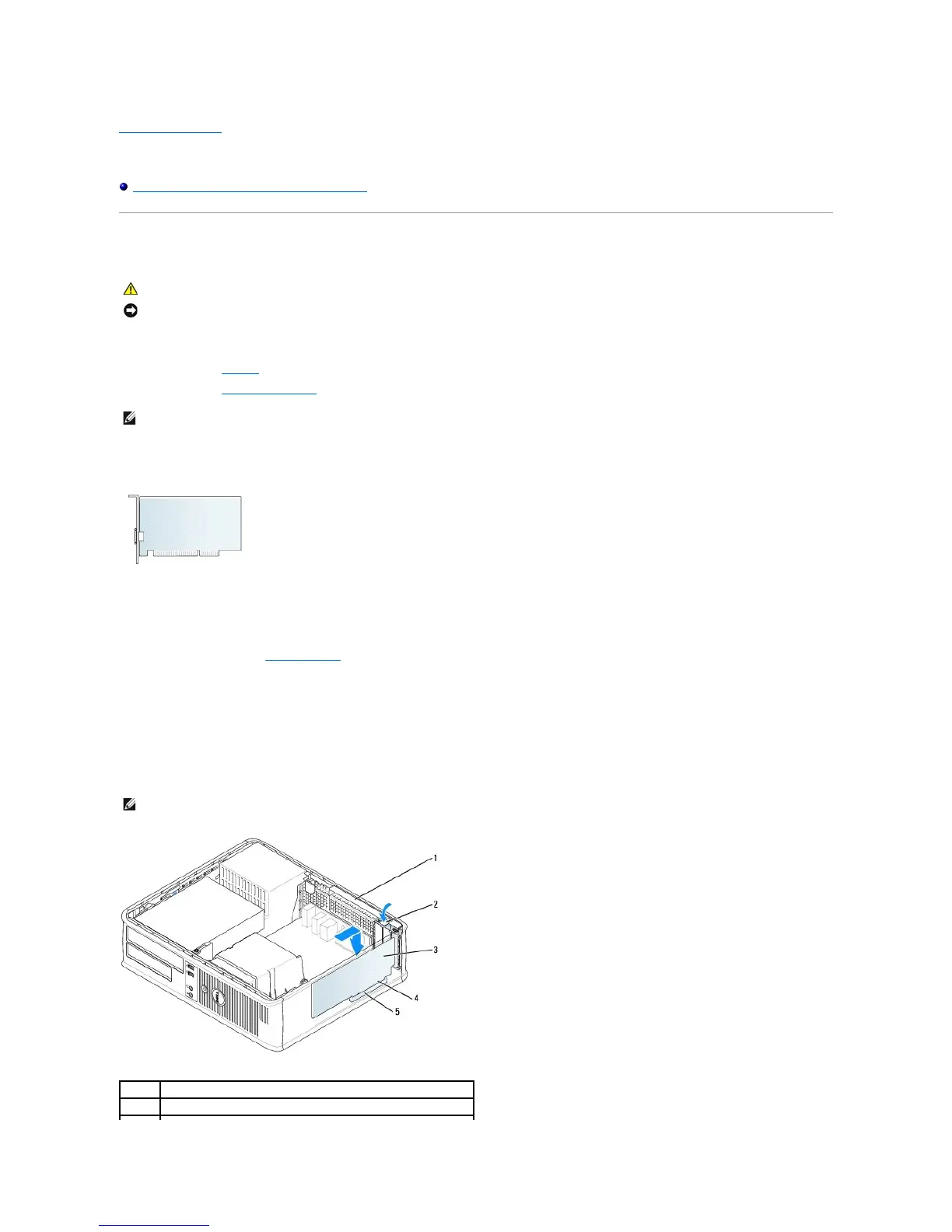 1

2

3

4

5