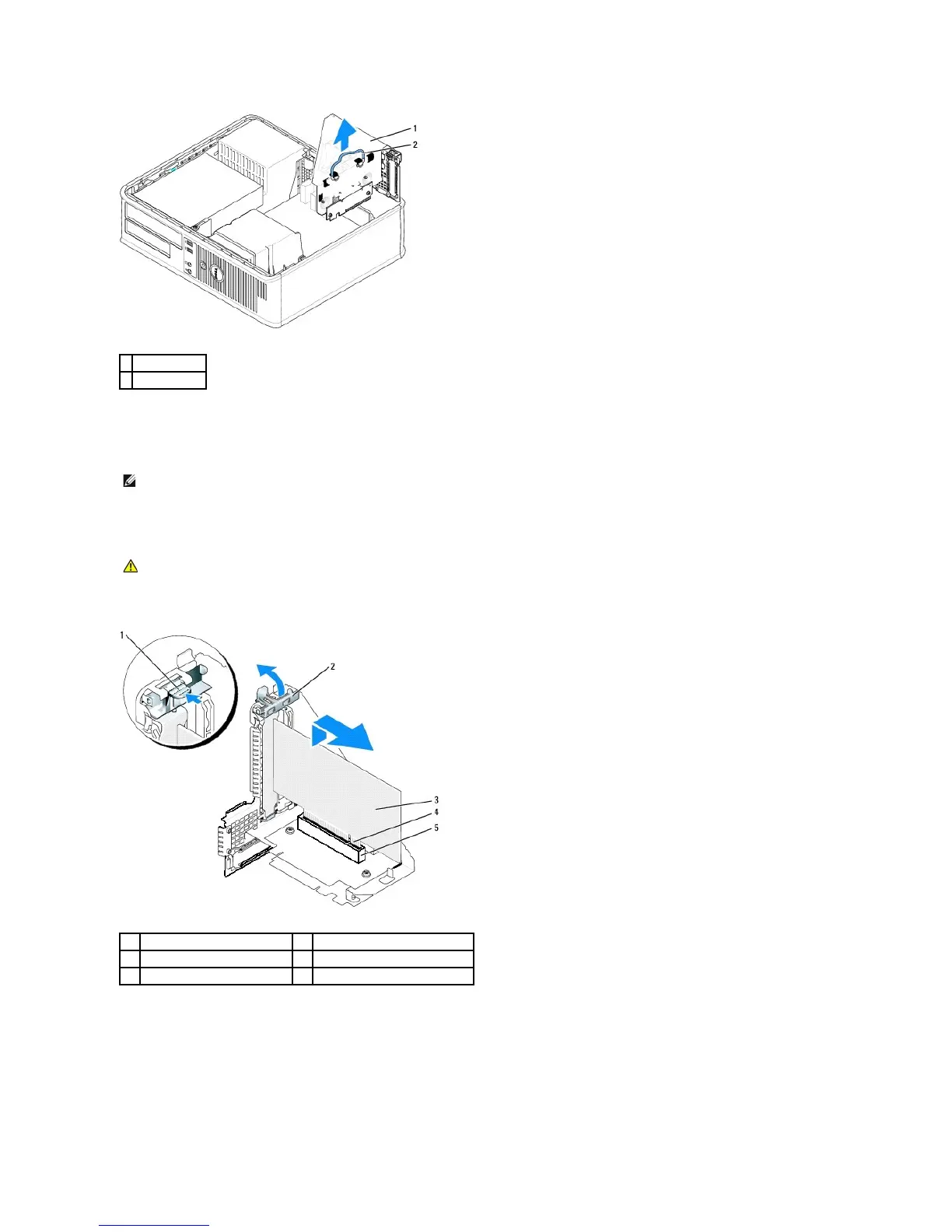 1
2

1
2
3
4
5