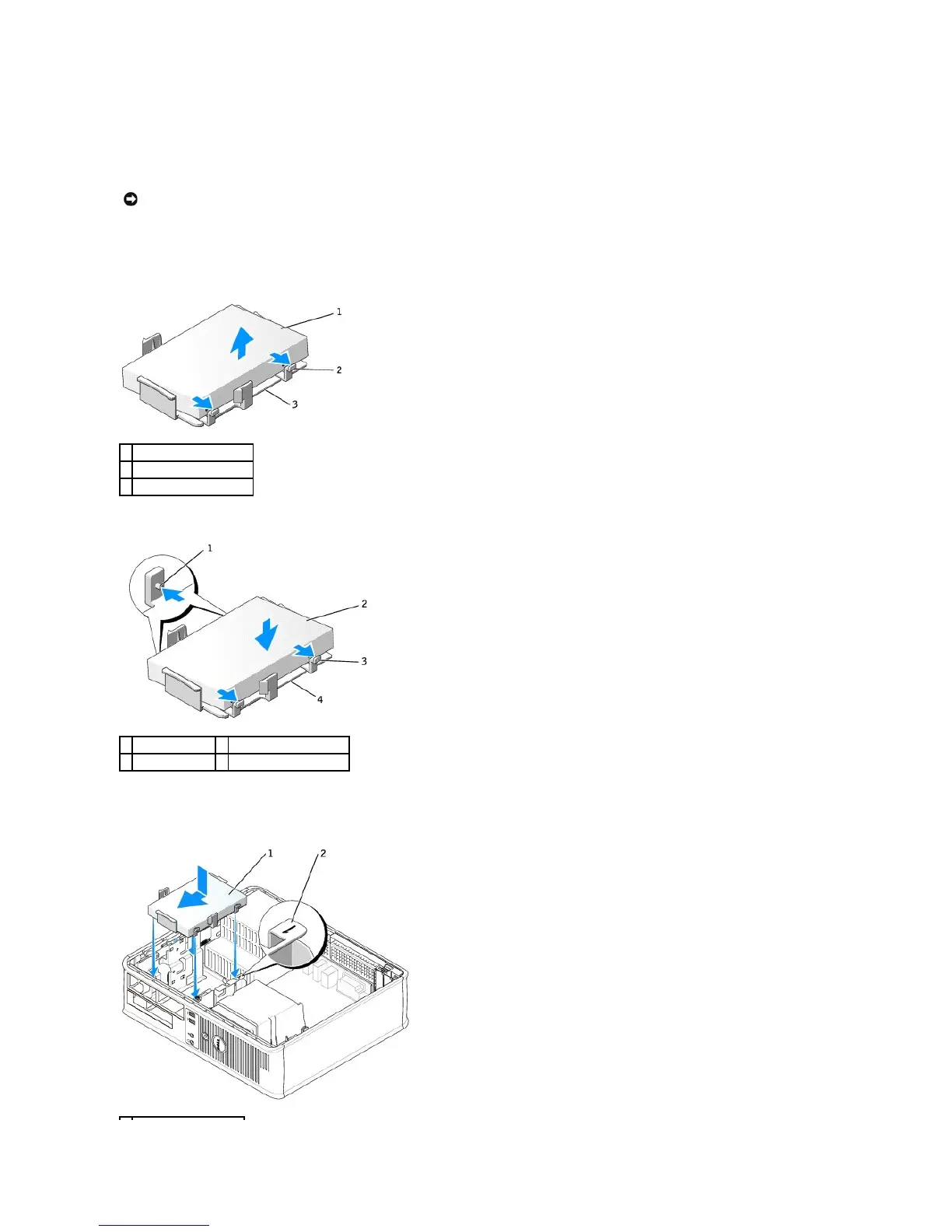 1

2

3

1

2

3

4

1

2