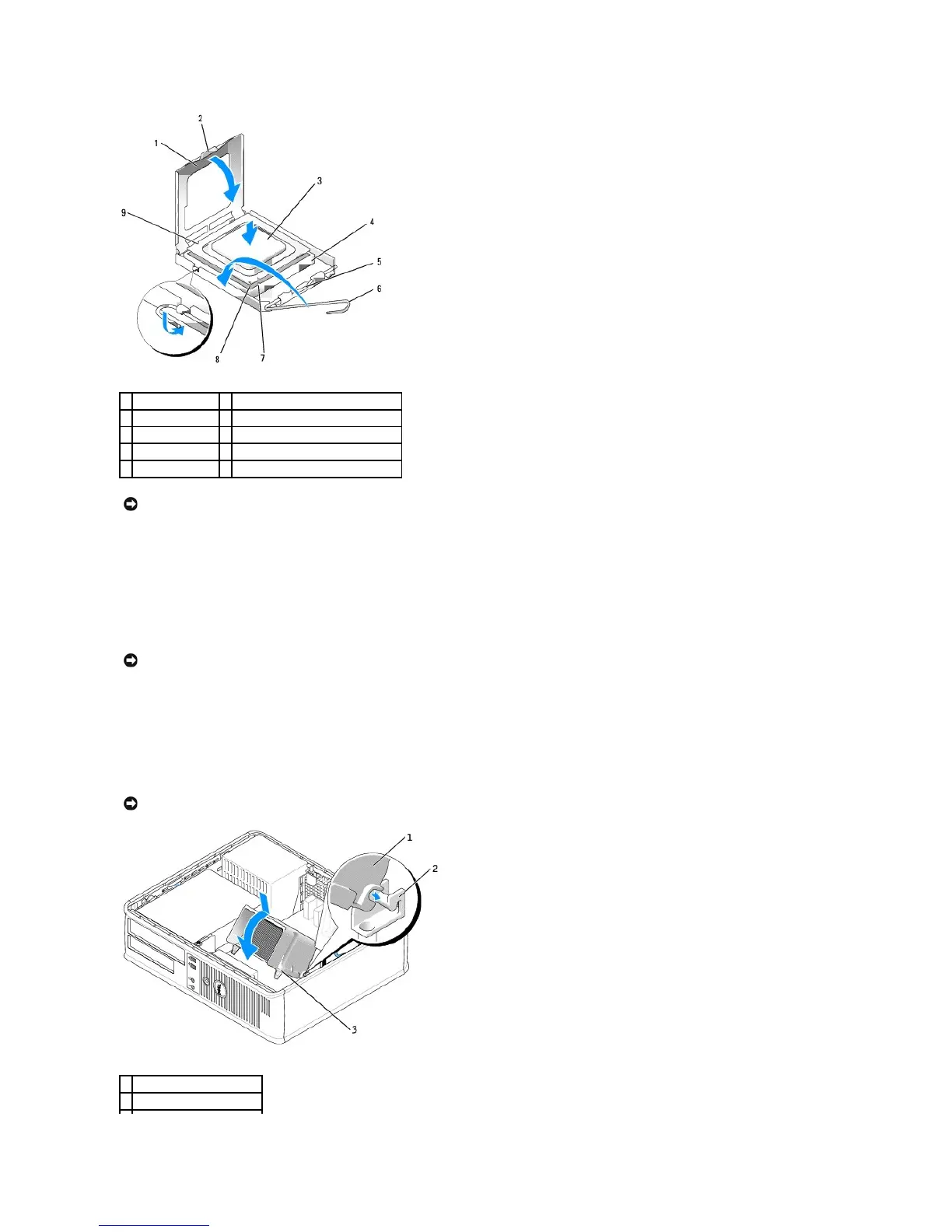 2
1
3
9
4
5
6
8
7

1
2
3