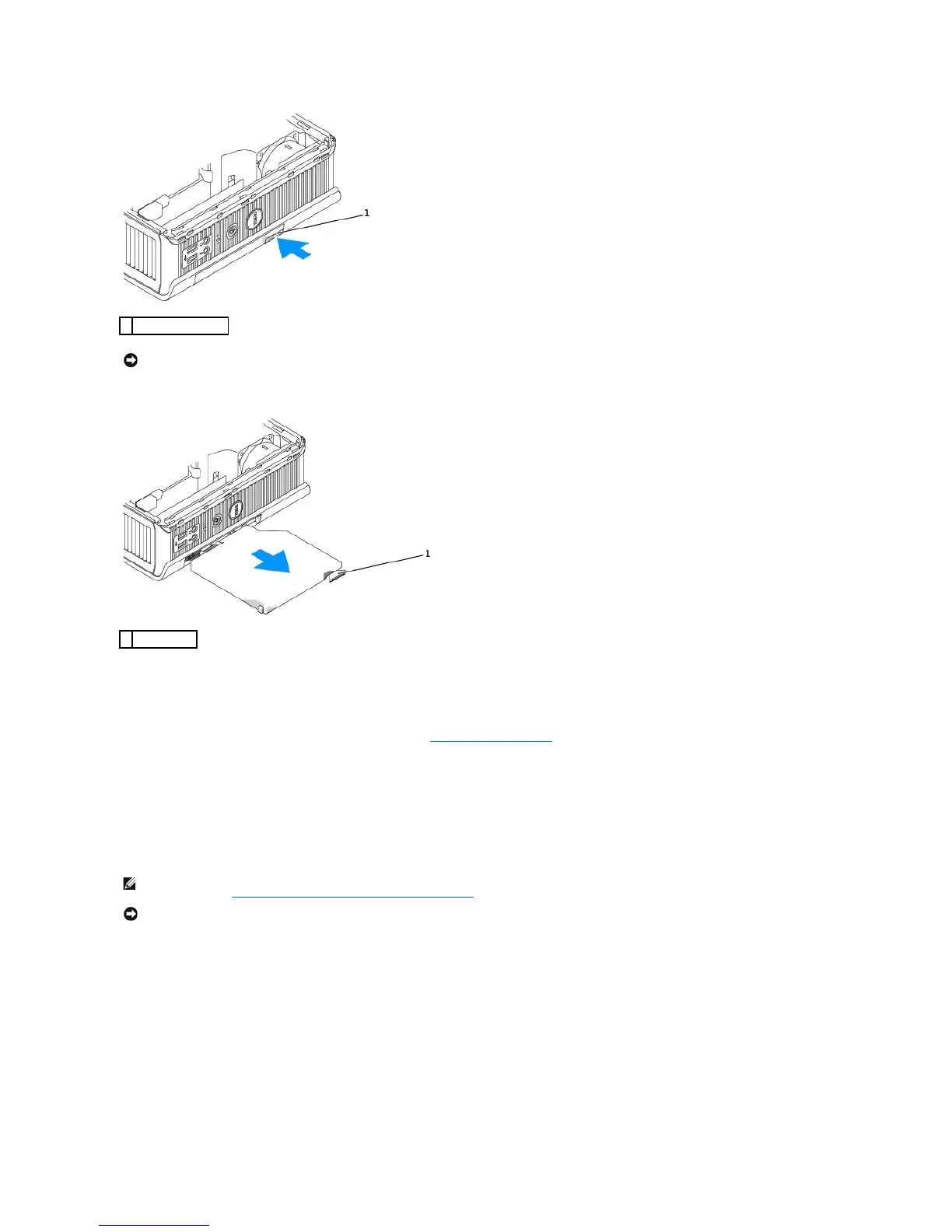 1

1