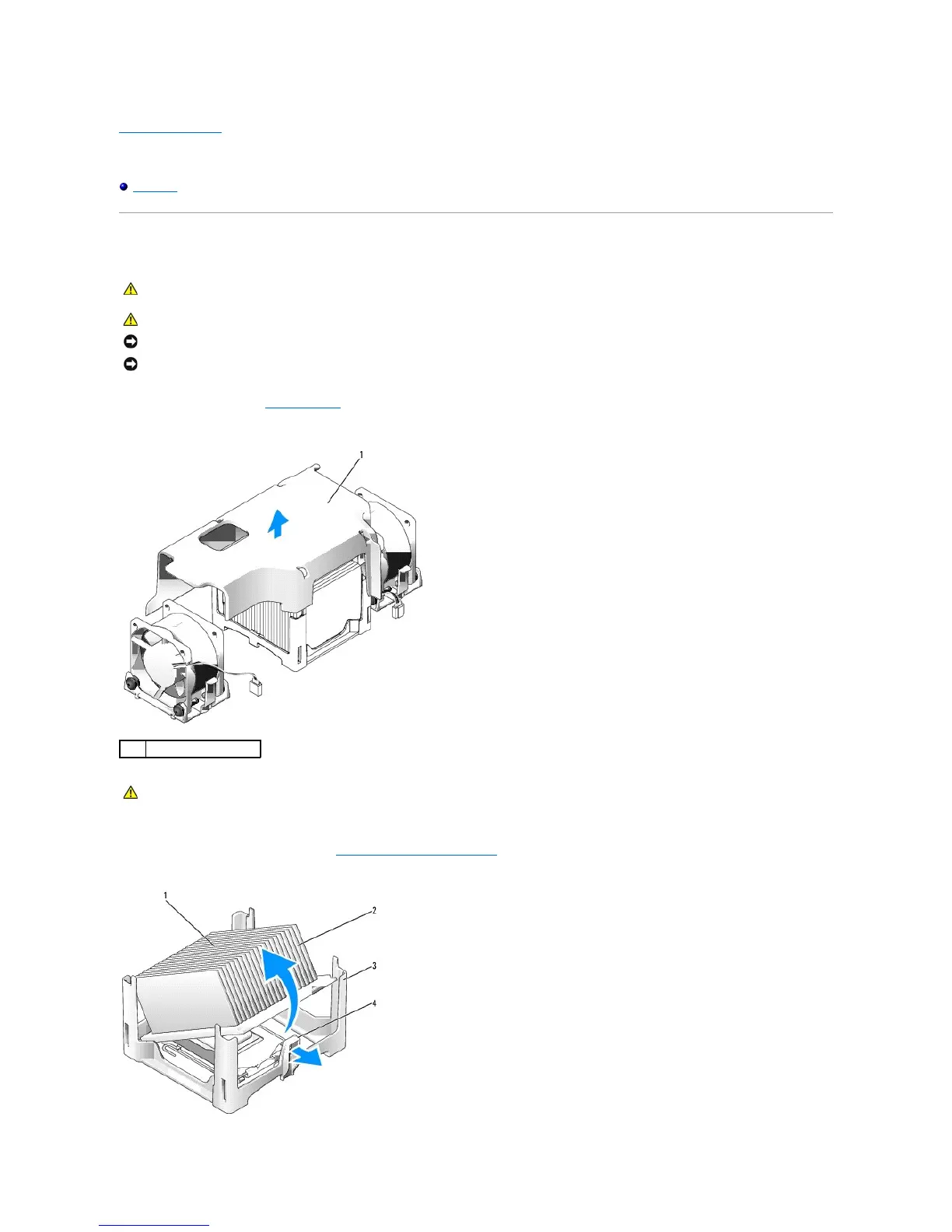 1

1

2

3

4