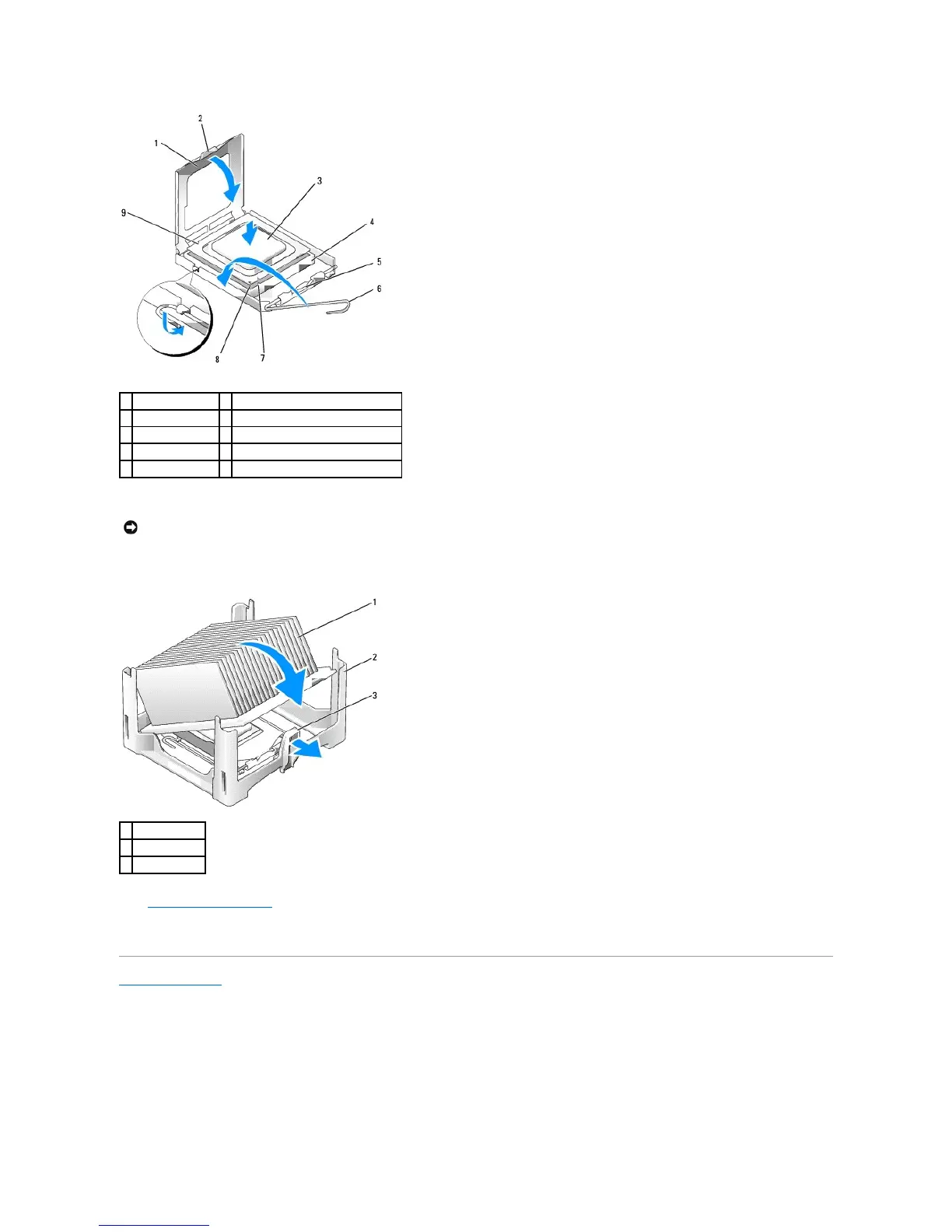 2

1

3

9

4

5

6

8

7

1

2

3