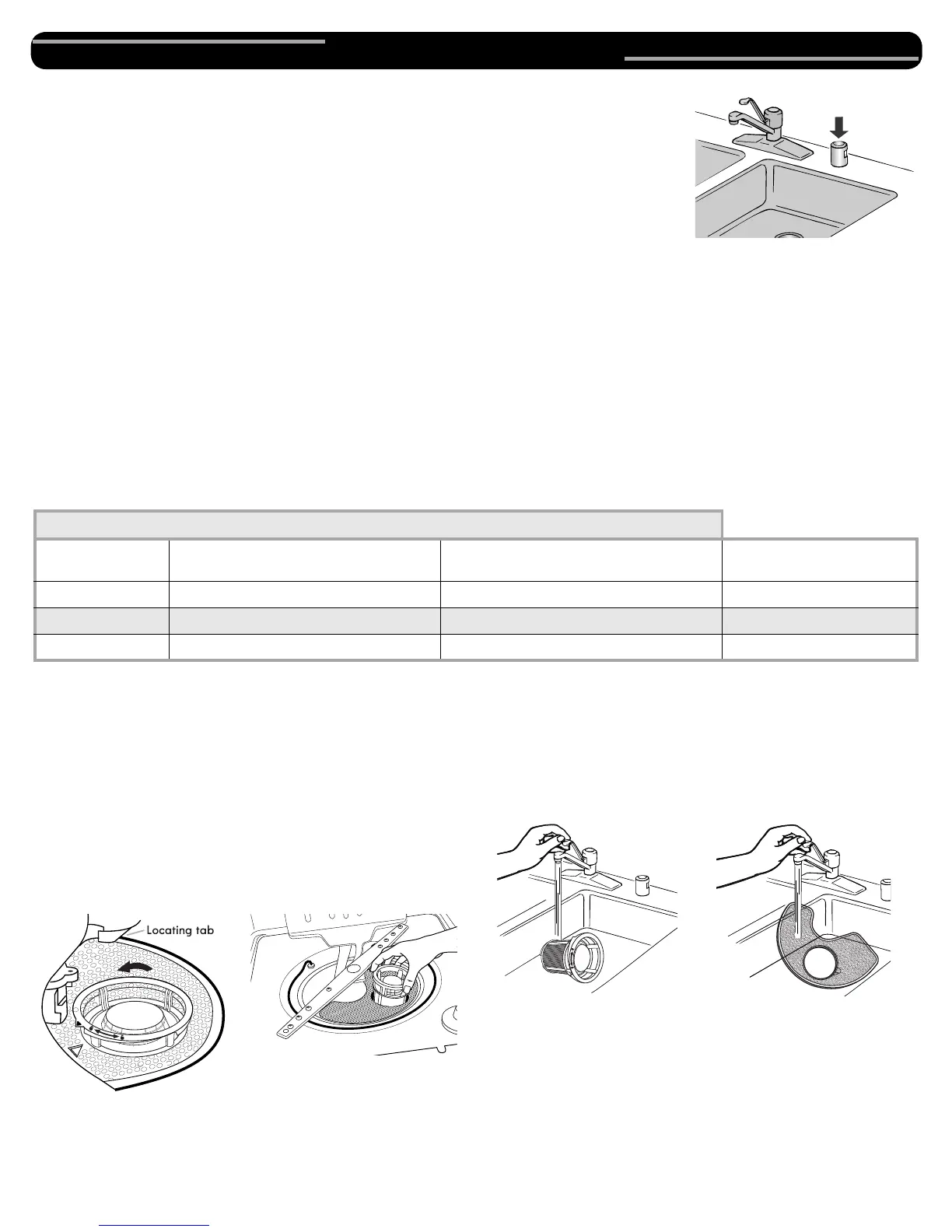 Locating tab