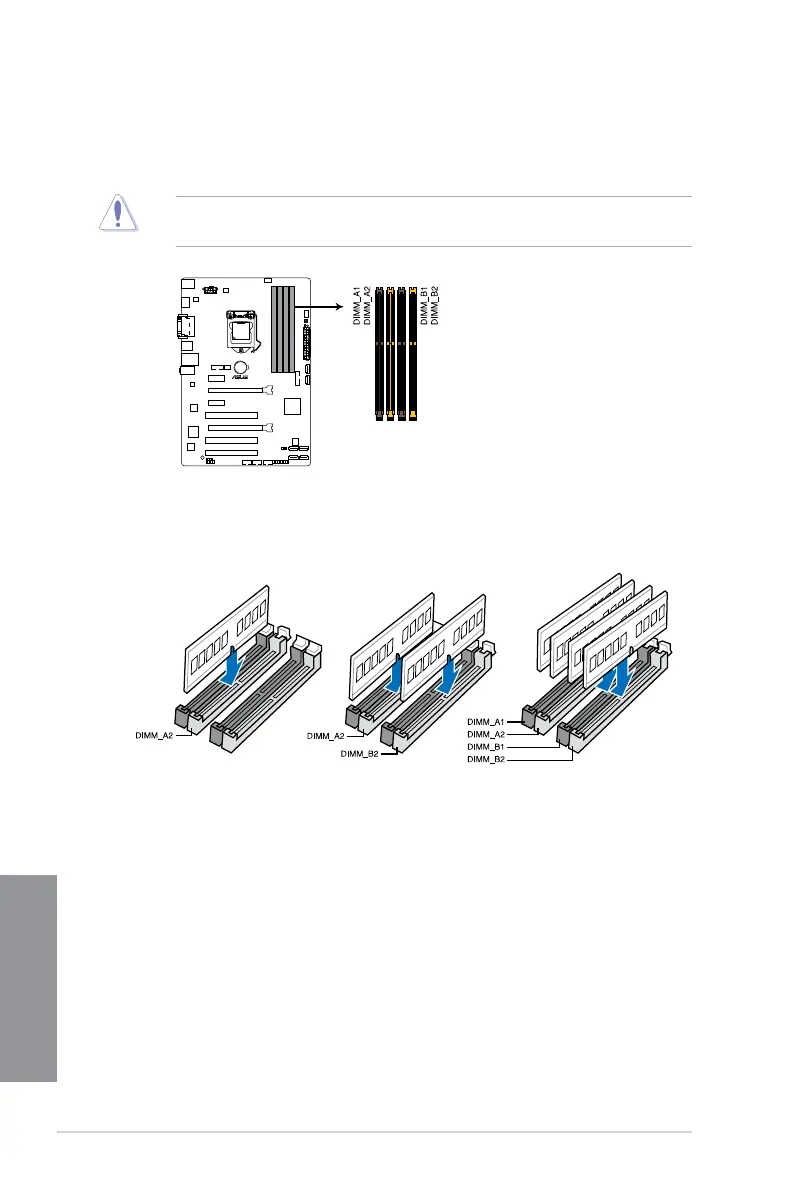 DIMM_A1
DIMM_A2
DIMM_B1
DIMM_B2

DIMM_A2

DIMM_A2
DIMM_B2

DIMM_A1
DIMM_A2
DIMM_B1
DIMM_B2