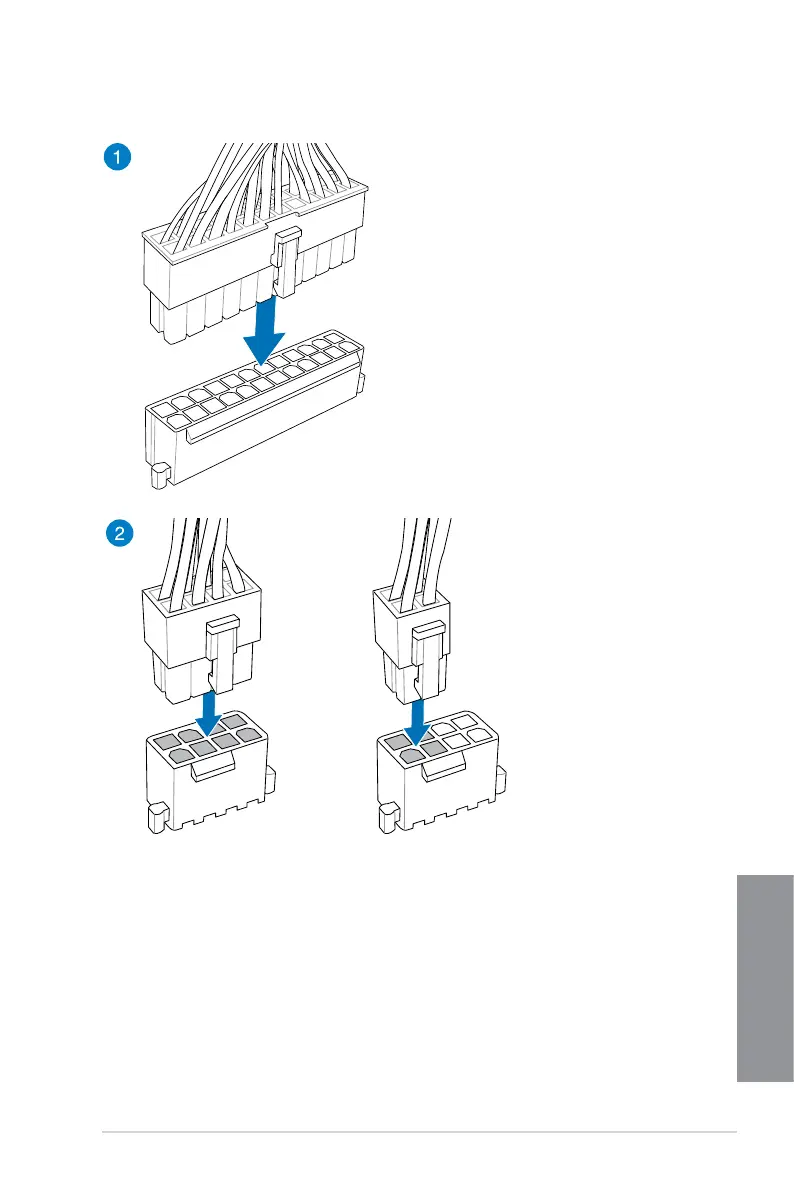 1

2