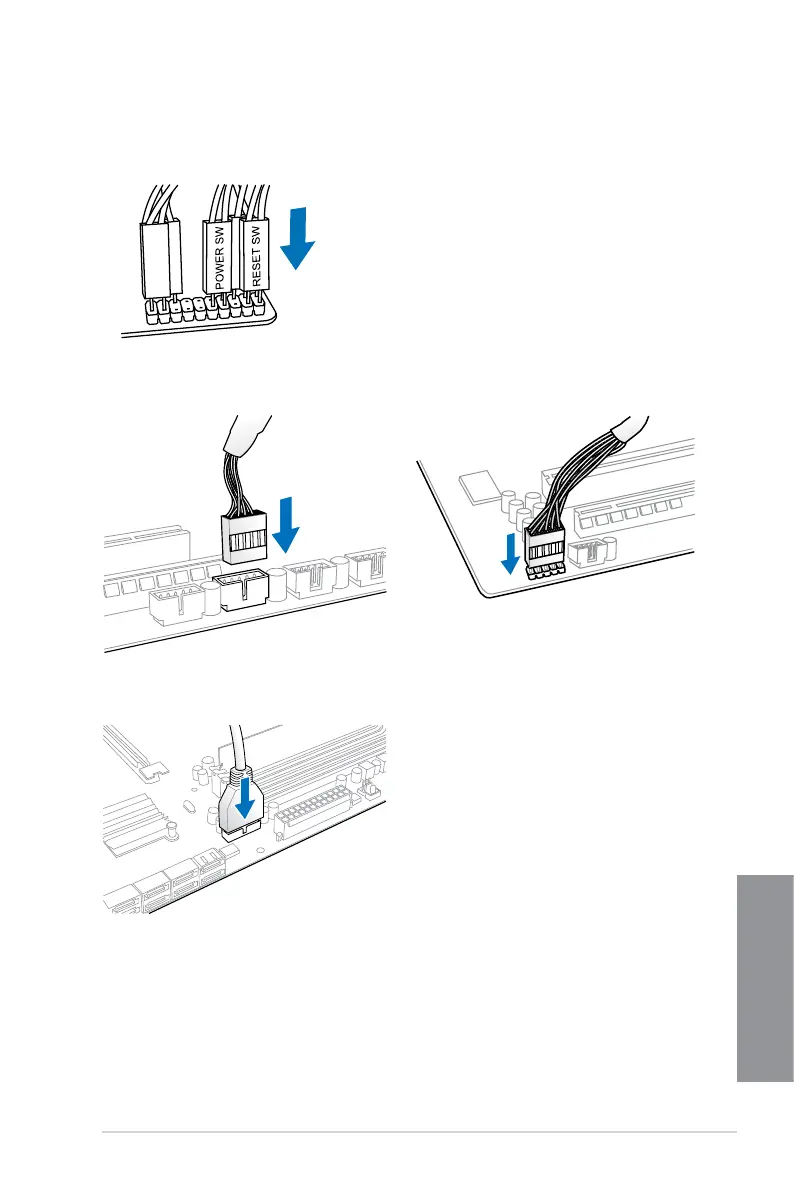 POWER SW
RESET SW