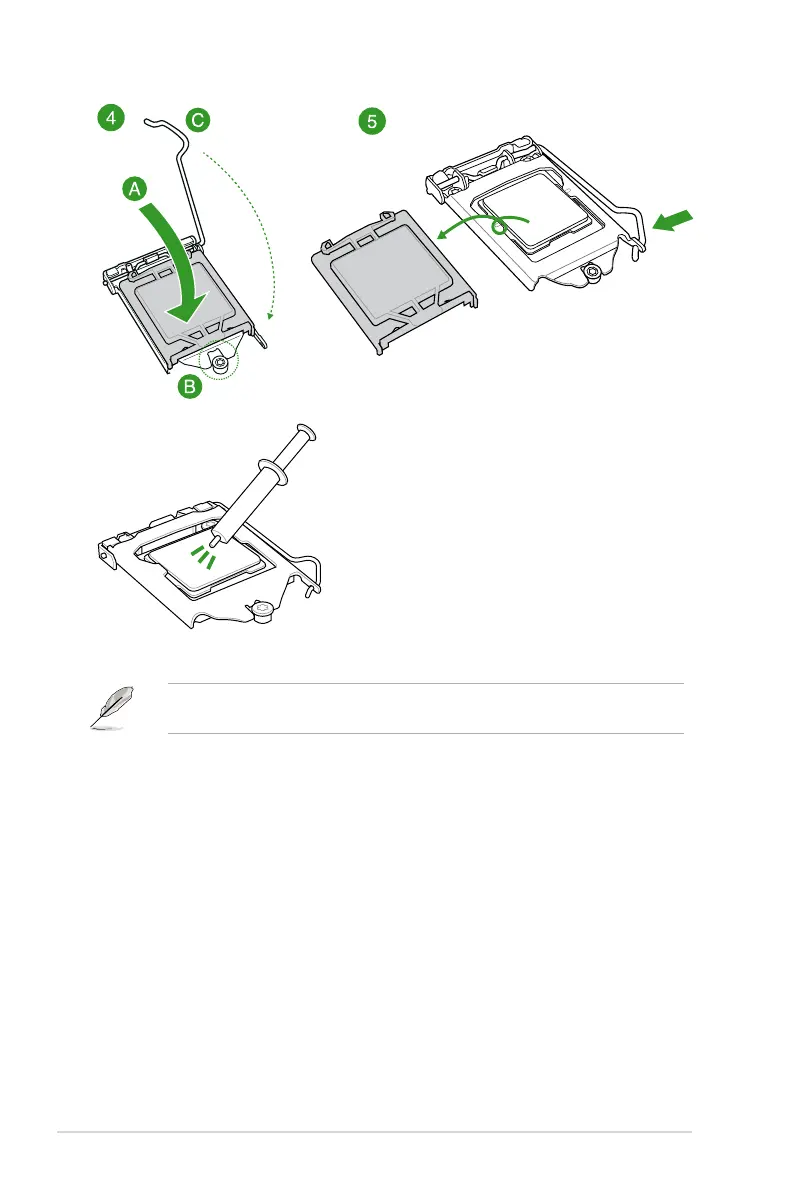 4

C

A

B

5